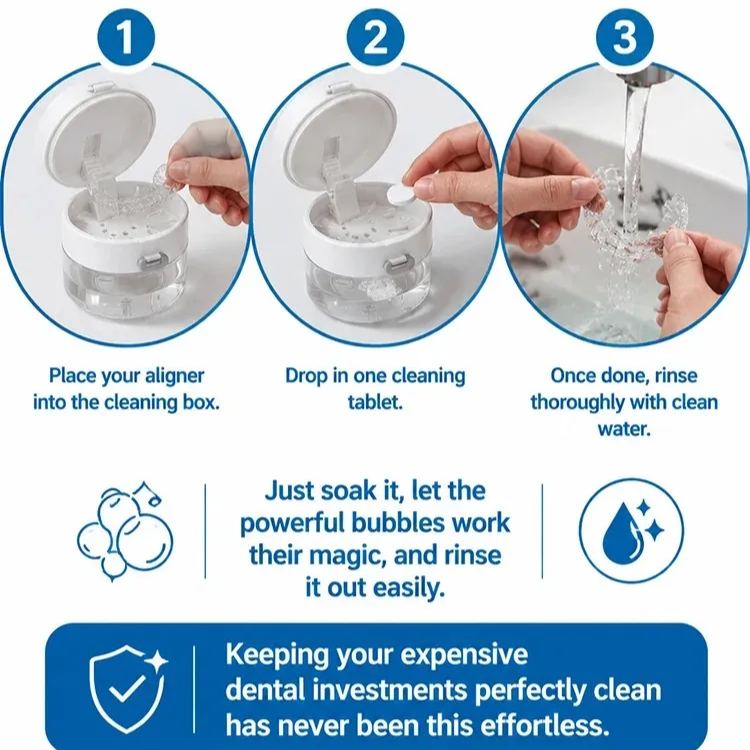 1

Place your aligner into the cleaning box.

2

Drop in one cleaning tablet.

3

Once done, rinse thoroughly with clean water.

Just soak it, let the powerful bubbles work their magic, and rinse it out easily.

Keeping your expensive dental investments perfectly clean has never been this effortless.