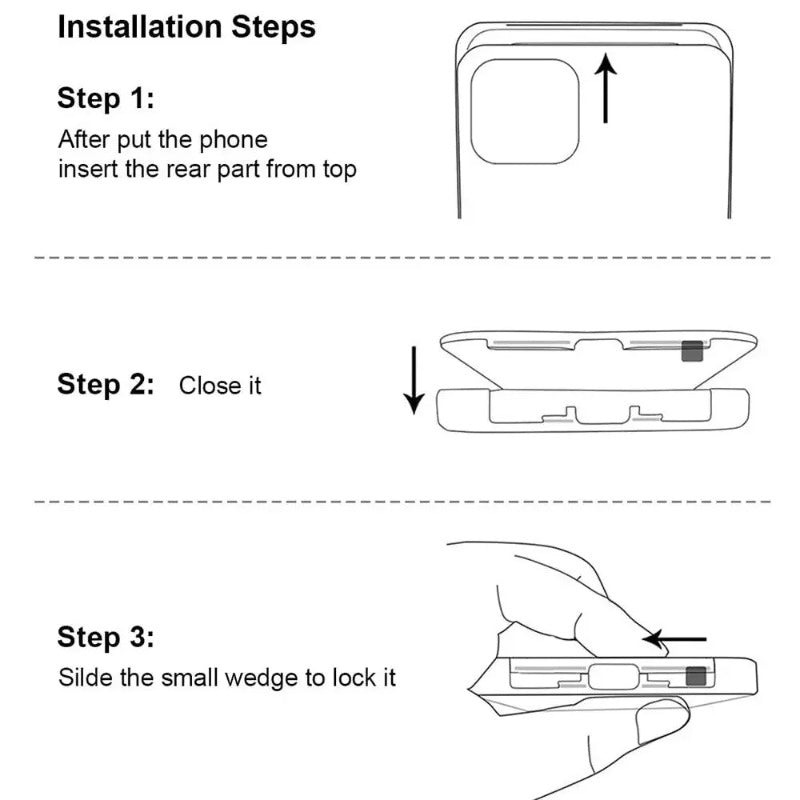 Installation Steps

Step 1:

After put the phone insert the rear part from top

Step 2: Close it

Step 3:

Silde the small wedge to lock it