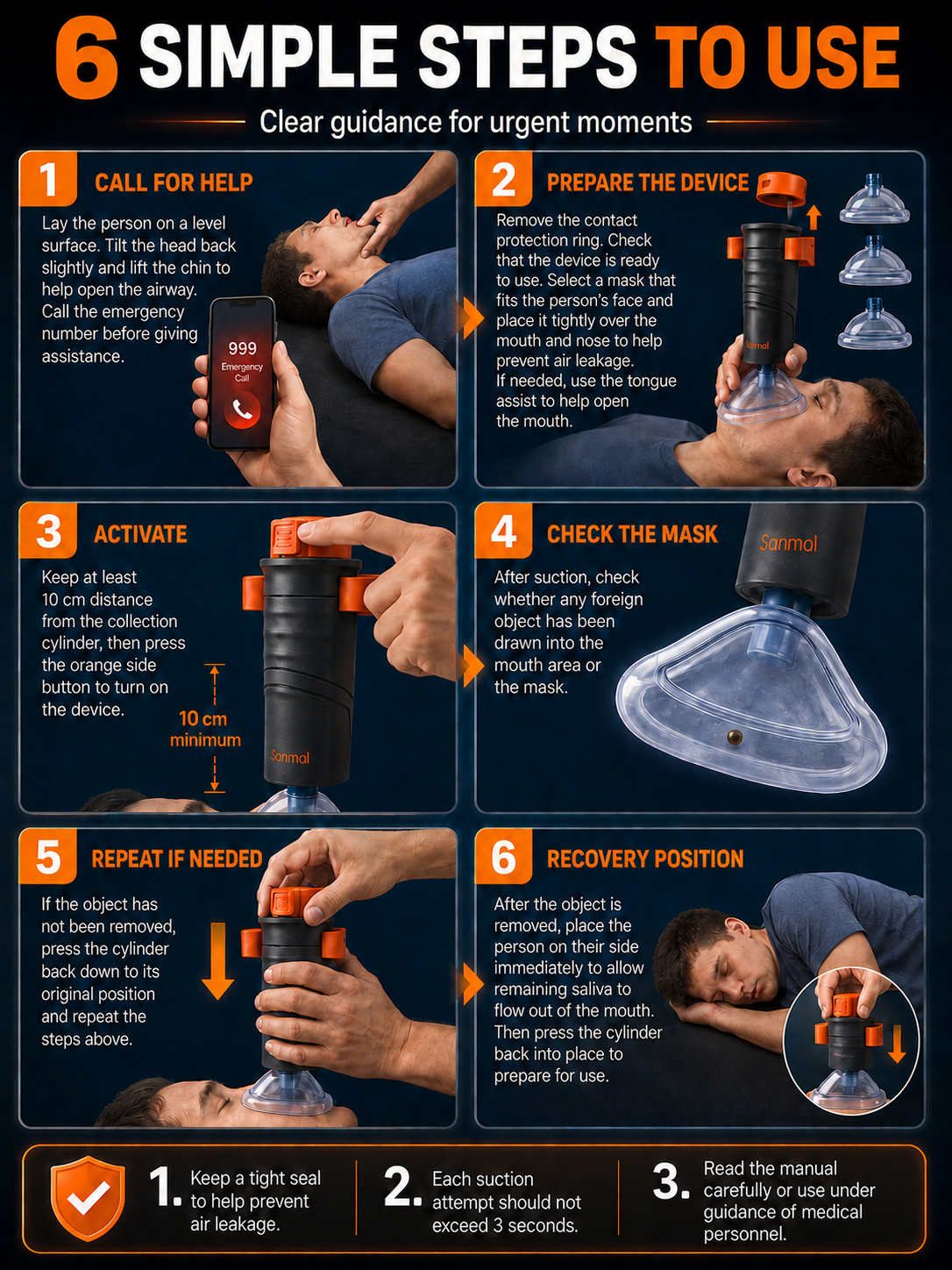 6 SIMPLE STEPS TO USE

Clear guidance for urgent moments

1 CALL FOR HELP

Lay the person on a level surface. Tilt the head back slightly and lift the chin to help open the airway. Call the emergency number before giving assistance.

999
Emergency Call

2 PREPARE THE DEVICE

Remove the contact protection ring. Check that the device is ready to use. Select a mask that fits the person's face and place it tightly over the mouth and nose to help prevent air leakage. If needed, use the tongue assist to help open the mouth.

Sanmol

3 ACTIVATE

Keep at least 10 cm distance from the collection cylinder, then press the orange side button to turn on the device.

10 cm minimum

Sanmol

4 CHECK THE MASK

After suction, check whether any foreign object has been drawn into the mouth area or the mask.

Sanmol

5 REPEAT IF NEEDED

If the object has not been removed, press the cylinder back down to its original position and repeat the steps above.

6 RECOVERY POSITION

After the object is removed, place the person on their side immediately to allow remaining saliva to flow out of the mouth. Then press the cylinder back into place to prepare for use.

1. Keep a tight seal to help prevent air leakage.

2. Each suction attempt should not exceed 3 seconds.

3. Read the manual carefully or use under guidance of medical personnel.