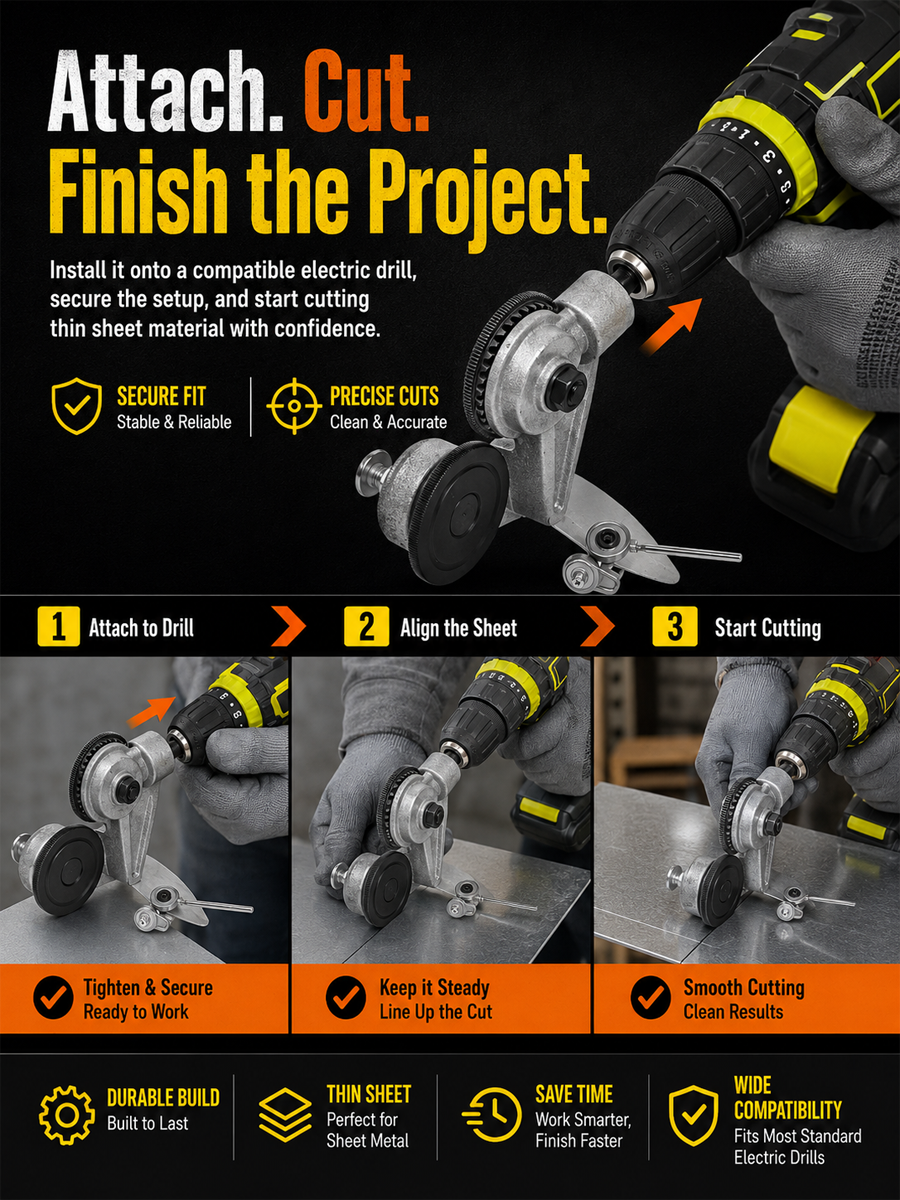 Attach. Cut.
Finish the Project.

Install it onto a compatible electric drill, secure the setup, and start cutting thin sheet material with confidence.

SECURE FIT
Stable & Reliable

PRECISE CUTS
Clean & Accurate

1 Attach to Drill

2 Align the Sheet

3 Start Cutting

Tighten & Secure
Ready to Work

Keep it Steady
Line Up the Cut

Smooth Cutting
Clean Results

DURABLE BUILD
Built to Last

THIN SHEET
Perfect for Sheet Metal

SAVE TIME
Work Smarter, Finish Faster

WIDE COMPATIBILITY
Fits Most Standard Electric Drills