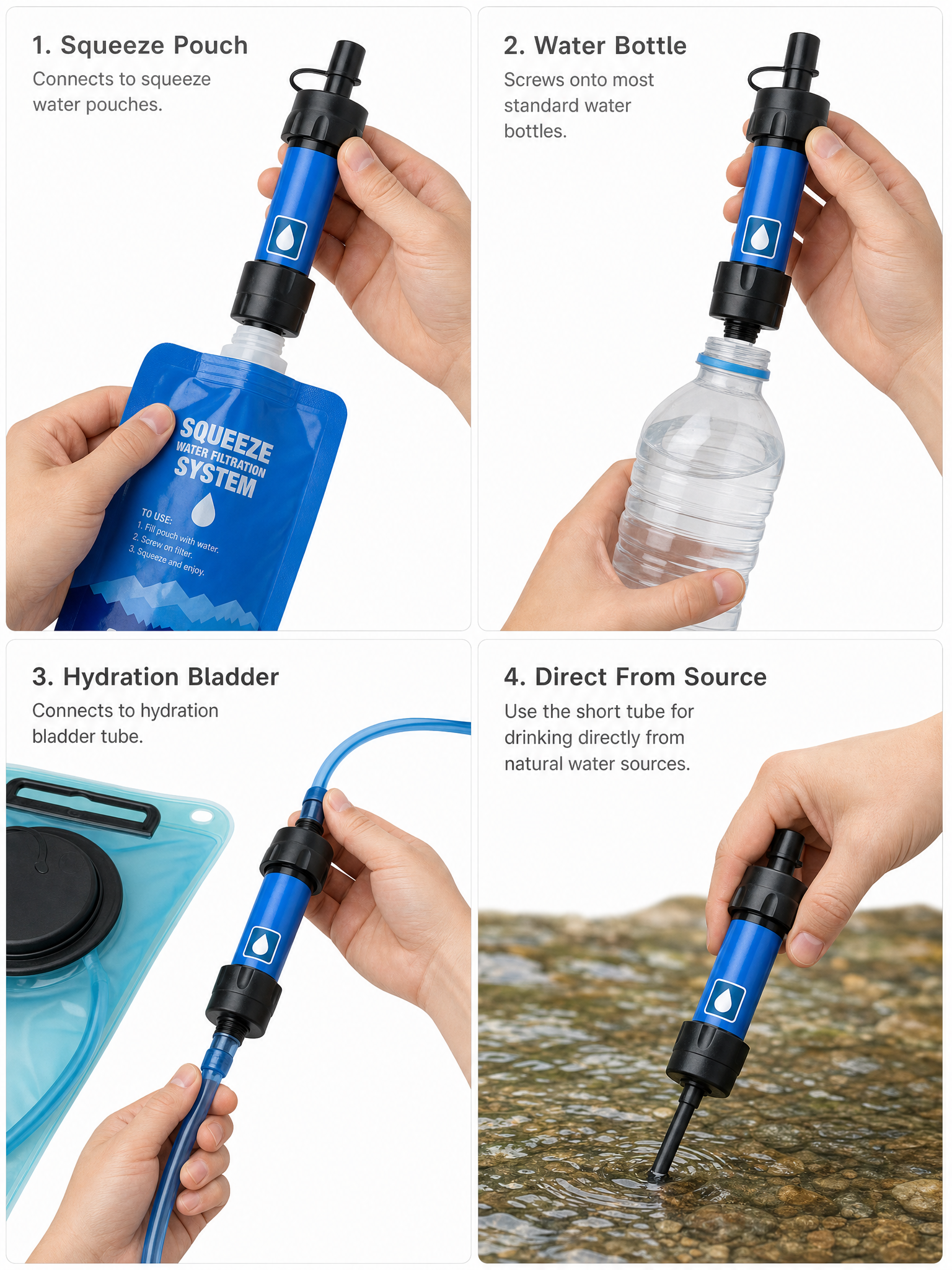 1. Squeeze Pouch

Connects to squeeze water pouches.

SQUEEZE
WATER FILTRATION
SYSTEM

TO USE:
1. Fill pouch with water.
2. Screw on filter.
3. Squeeze and enjoy.

2. Water Bottle

Screws onto most standard water bottles.

3. Hydration Bladder

Connects to hydration bladder tube.

4. Direct From Source

Use the short tube for drinking directly from natural water sources.