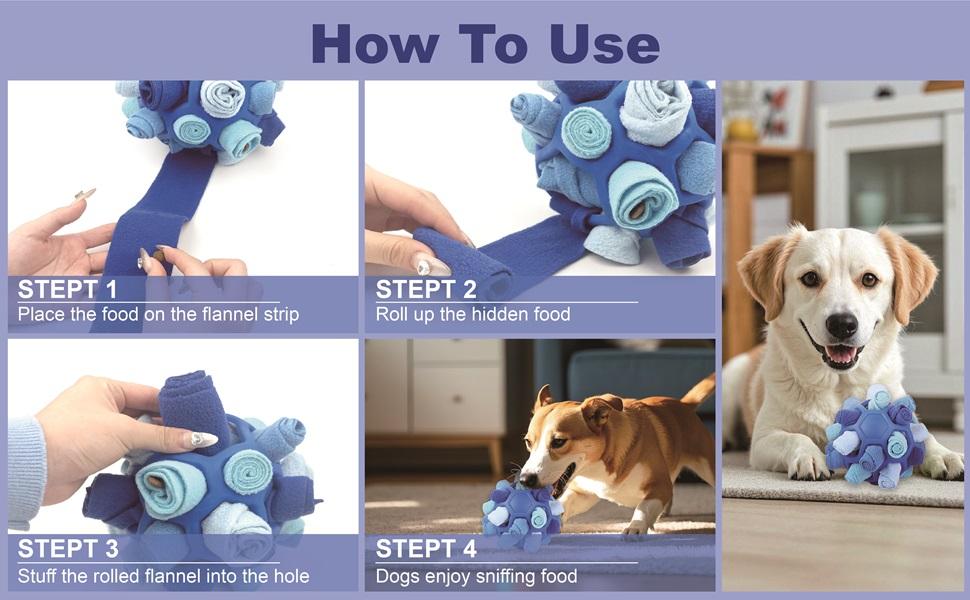 How To Use

STEPT 1
Place the food on the flannel strip

STEPT 2
Roll up the hidden food

STEPT 3
Stuff the rolled flannel into the hole

STEPT 4
Dogs enjoy sniffing food