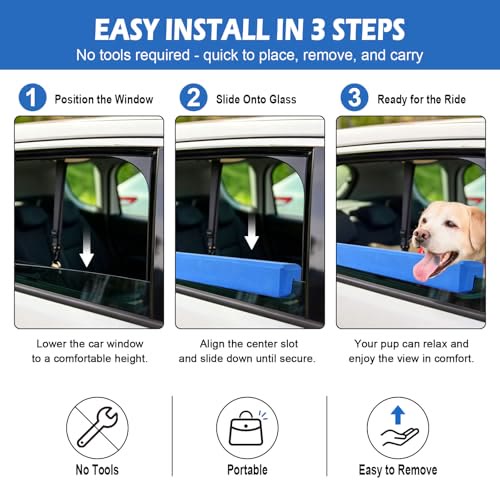 EASY INSTALL IN 3 STEPS
No tools required - quick to place, remove, and carry

1 Position the Window

Lower the car window to a comfortable height.

2 Slide Onto Glass

Align the center slot and slide down until secure.

3 Ready for the Ride

Your pup can relax and enjoy the view in comfort.

No Tools

Portable

Easy to Remove