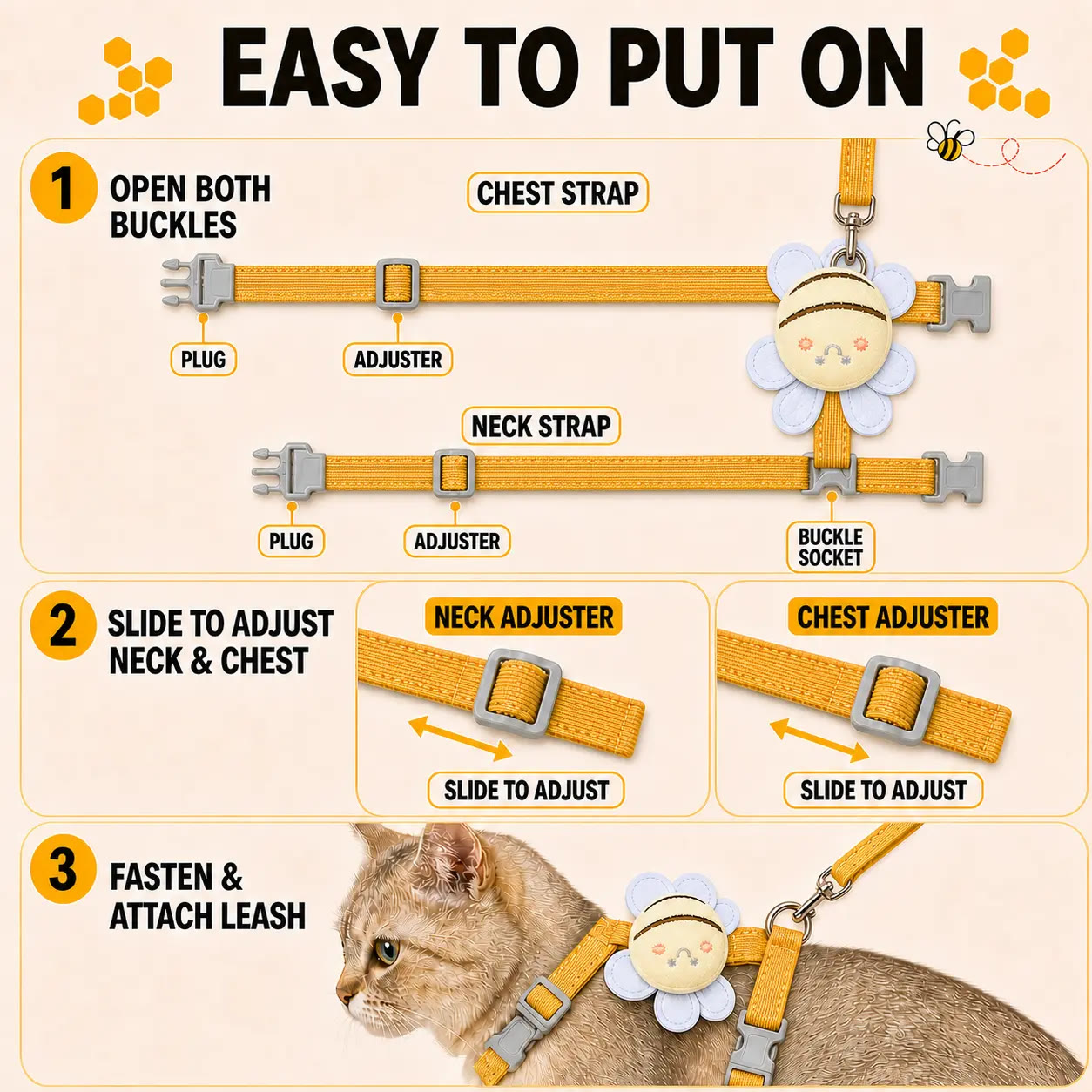 EASY TO PUT ON

1 OPEN BOTH BUCKLES

CHEST STRAP

PLUG

ADJUSTER

NECK STRAP

PLUG

ADJUSTER

BUCKLE SOCKET

2 SLIDE TO ADJUST NECK & CHEST

NECK ADJUSTER

SLIDE TO ADJUST

CHEST ADJUSTER

SLIDE TO ADJUST

3 FASTEN & ATTACH LEASH