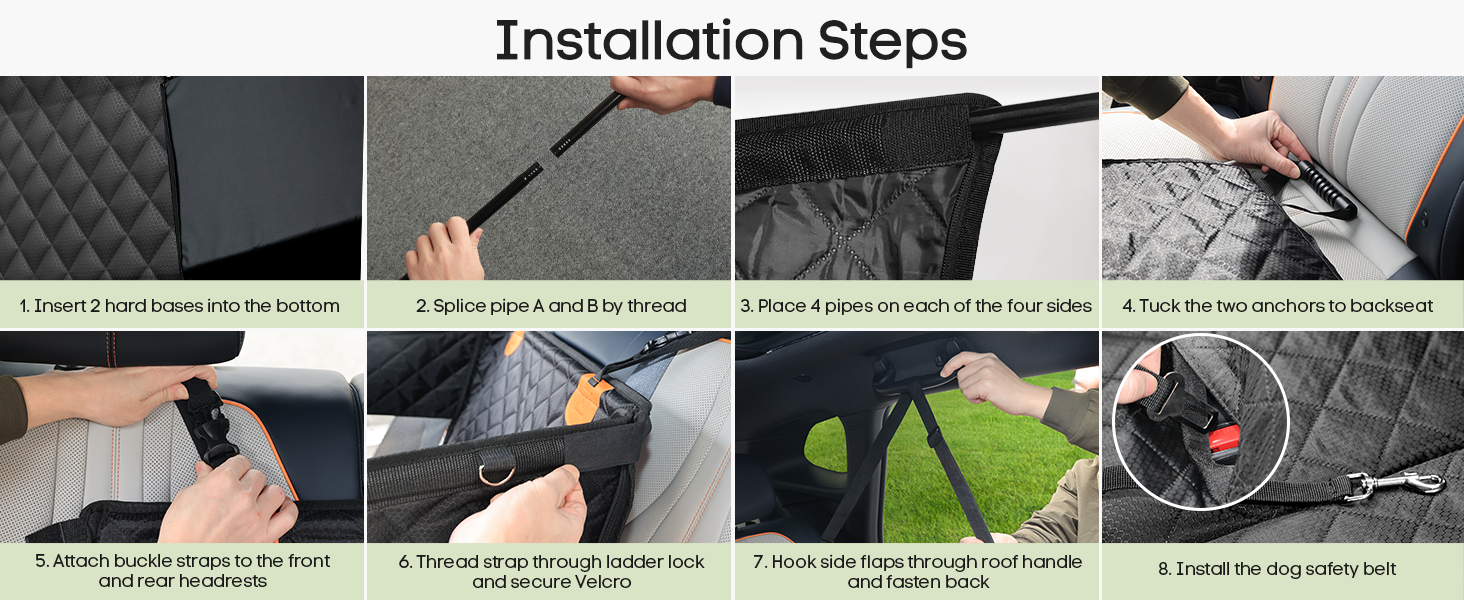 Installation Steps

1. Insert 2 hard bases into the bottom

2. Splice pipe A and B by thread

3. Place 4 pipes on each of the four sides

4. Tuck the two anchors to backseat

5. Attach buckle straps to the front and rear headrests

6. Thread strap through ladder lock and secure Velcro

7. Hook side flaps through roof handle and fasten back

8. Install the dog safety belt