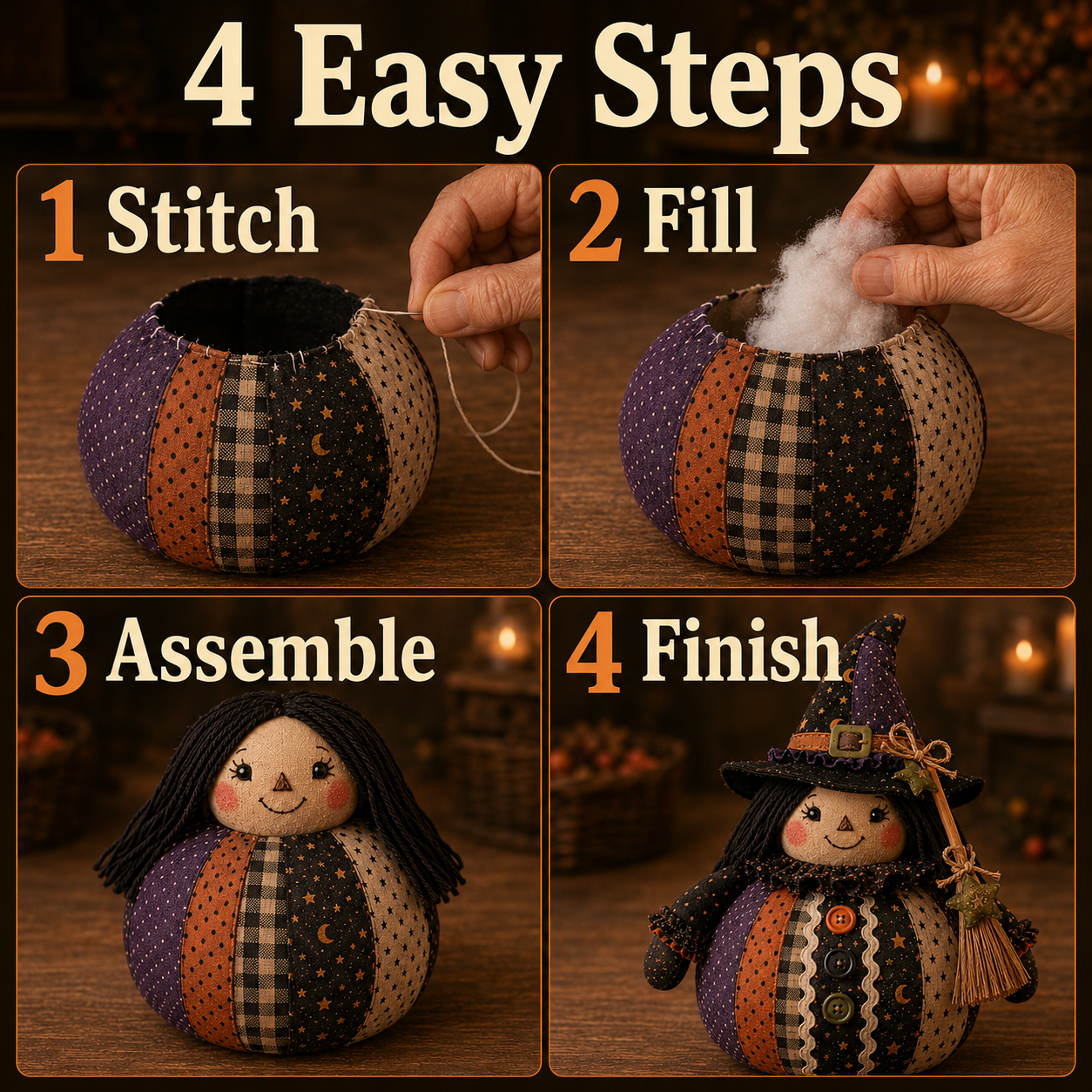 4 Easy Steps

1 Stitch

2 Fill

3 Assemble

4 Finish