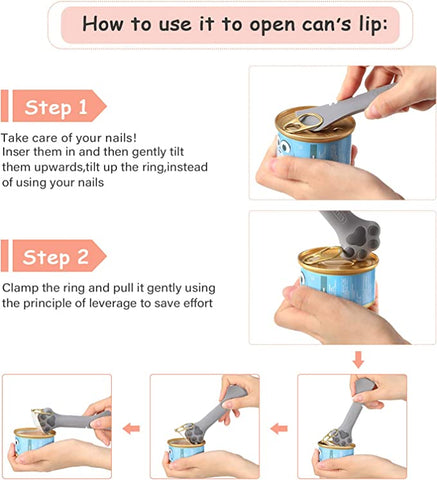 How to use it to open can's lip:

Step 1

Take care of your nails!
Inser them in and then gently tilt them upwards,tilt up the ring,instead of using your nails

Step 2

Clamp the ring and pull it gently using the principle of leverage to save effort