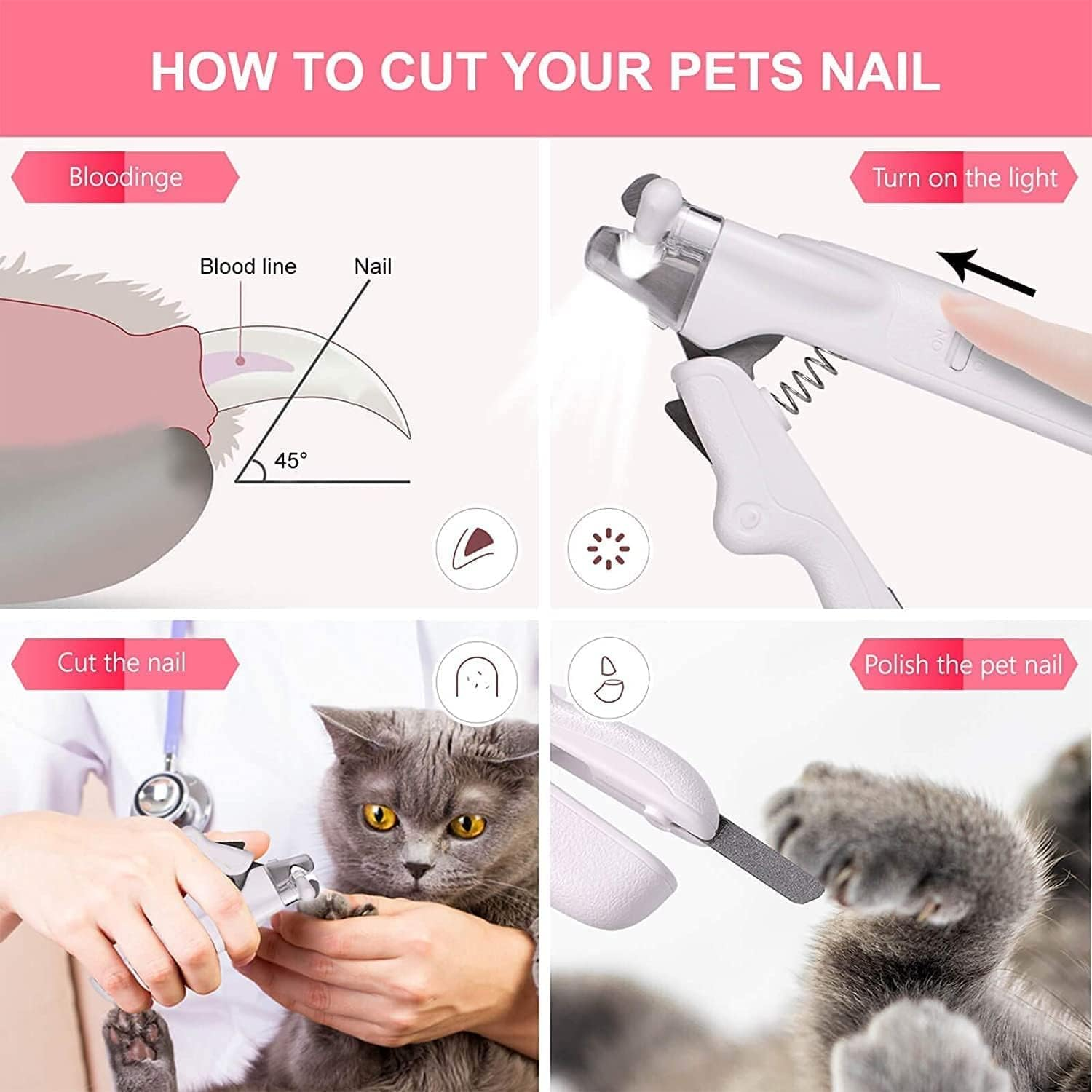 HOW TO CUT YOUR PETS NAIL

Bloodinge

Blood line

Nail

45°

Turn on the light

ON

Cut the nail

Polish the pet nail