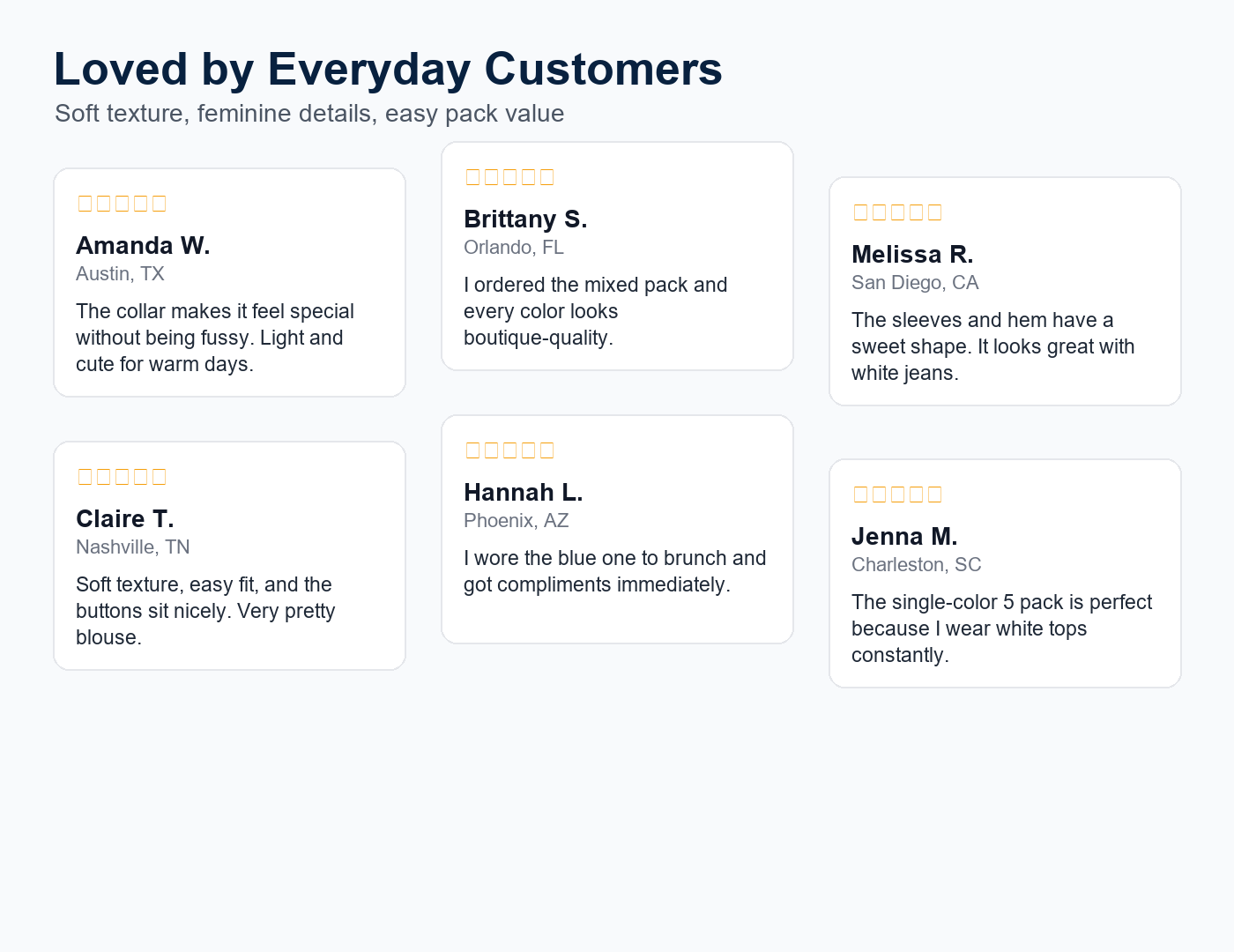 Loved by Everyday Customers

Soft texture, feminine details, easy pack value

Amanda W.
Austin, TX

The collar makes it feel special without being fussy. Light and cute for warm days.

Claire T.
Nashville, TN

Soft texture, easy fit, and the buttons sit nicely. Very pretty blouse.

Brittany S.
Orlando, FL

I ordered the mixed pack and every color looks boutique-quality.

Hannah L.
Phoenix, AZ

I wore the blue one to brunch and got compliments immediately.

Melissa R.
San Diego, CA

The sleeves and hem have a sweet shape. It looks great with white jeans.

Jenna M.
Charleston, SC

The single-color 5 pack is perfect because I wear white tops constantly.