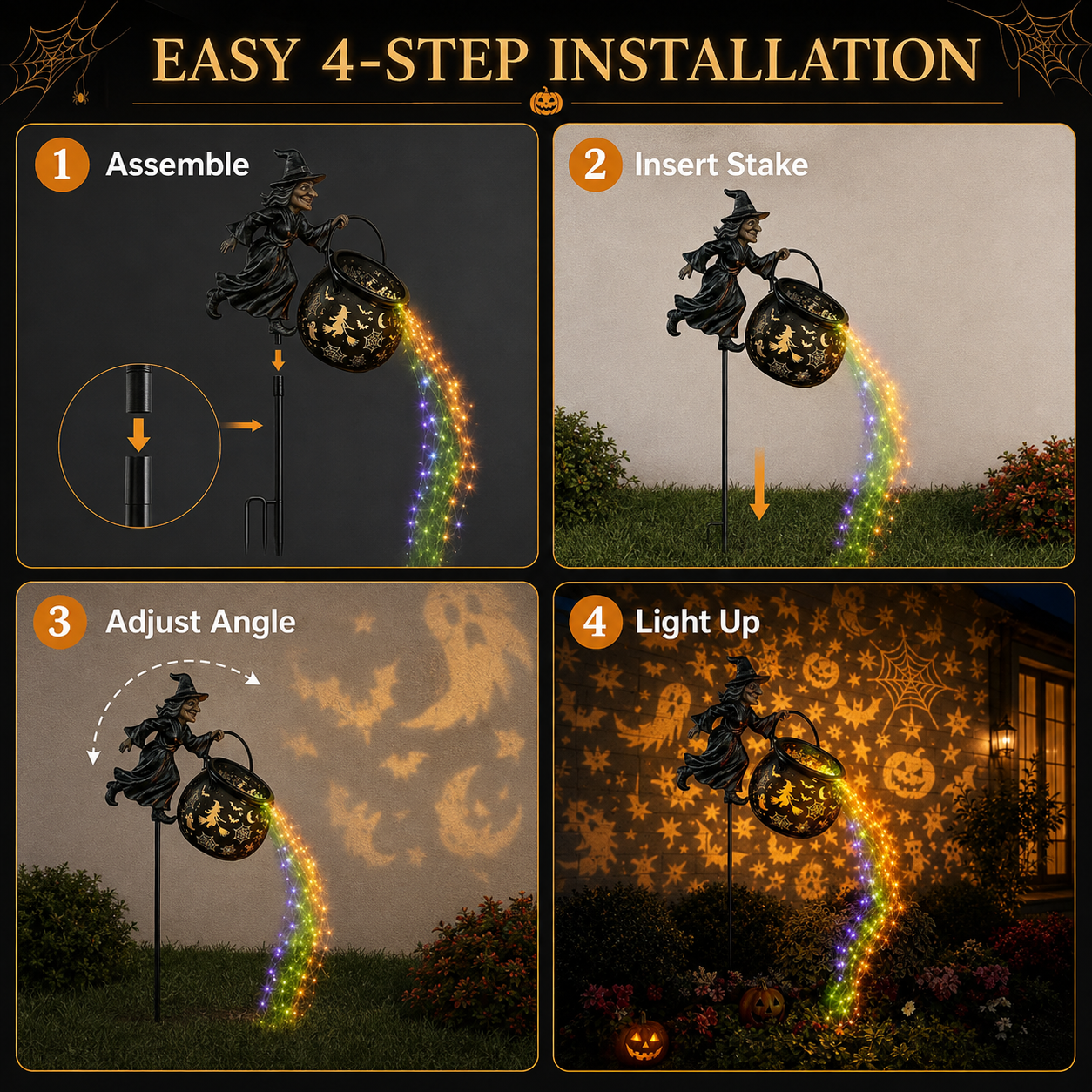 EASY 4-STEP INSTALLATION

1 Assemble

2 Insert Stake

3 Adjust Angle

4 Light Up