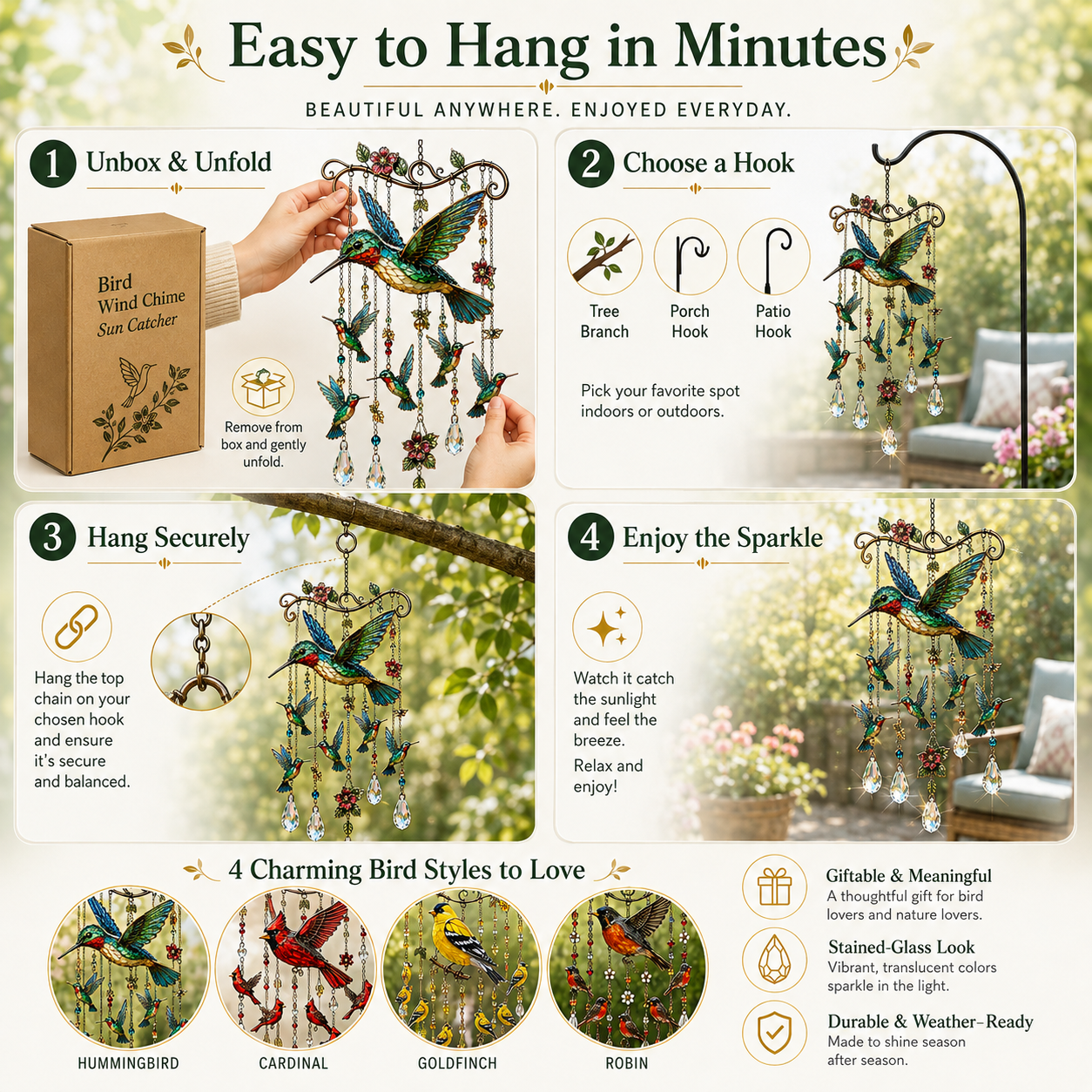 Easy to Hang in Minutes

BEAUTIFUL ANYWHERE. ENJOYED EVERYDAY.

1 Unbox & Unfold

Bird Wind Chime Sun Catcher

Remove from box and gently unfold.

2 Choose a Hook

Tree Branch

Porch Hook

Patio Hook

Pick your favorite spot indoors or outdoors.

3 Hang Securely

Hang the top chain on your chosen hook and ensure it's secure and balanced.

4 Enjoy the Sparkle

Watch it catch the sunlight and feel the breeze.

Relax and enjoy!

4 Charming Bird Styles to Love

HUMMINGBIRD

CARDINAL

GOLDFINCH

ROBIN

Giftable & Meaningful
A thoughtful gift for bird lovers and nature lovers.

Stained-Glass Look
Vibrant, translucent colors sparkle in the light.

Durable & Weather-Ready
Made to shine season after season.