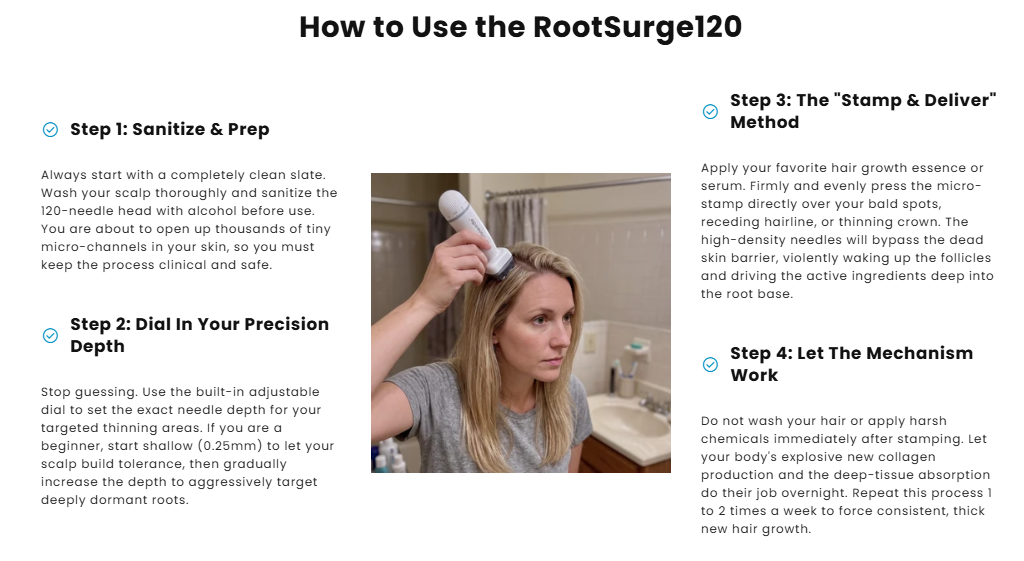 How to Use the RootSurge120

Step 1: Sanitize & Prep

Always start with a completely clean slate. Wash your scalp thoroughly and sanitize the 120-needle head with alcohol before use. You are about to open up thousands of tiny micro-channels in your skin, so you must keep the process clinical and safe.

Step 2: Dial In Your Precision Depth

Stop guessing. Use the built-in adjustable dial to set the exact needle depth for your targeted thinning areas. If you are a beginner, start shallow (0.25mm) to let your scalp build tolerance, then gradually increase the depth to aggressively target deeply dormant roots.

Step 3: The "Stamp & Deliver" Method

Apply your favorite hair growth essence or serum. Firmly and evenly press the micro-stamp directly over your bald spots, receding hairline, or thinning crown. The high-density needles will bypass the dead skin barrier, violently waking up the follicles and driving the active ingredients deep into the root base.

Step 4: Let The Mechanism Work

Do not wash your hair or apply harsh chemicals immediately after stamping. Let your body's explosive new collagen production and the deep-tissue absorption do their job overnight. Repeat this process 1 to 2 times a week to force consistent, thick new hair growth.