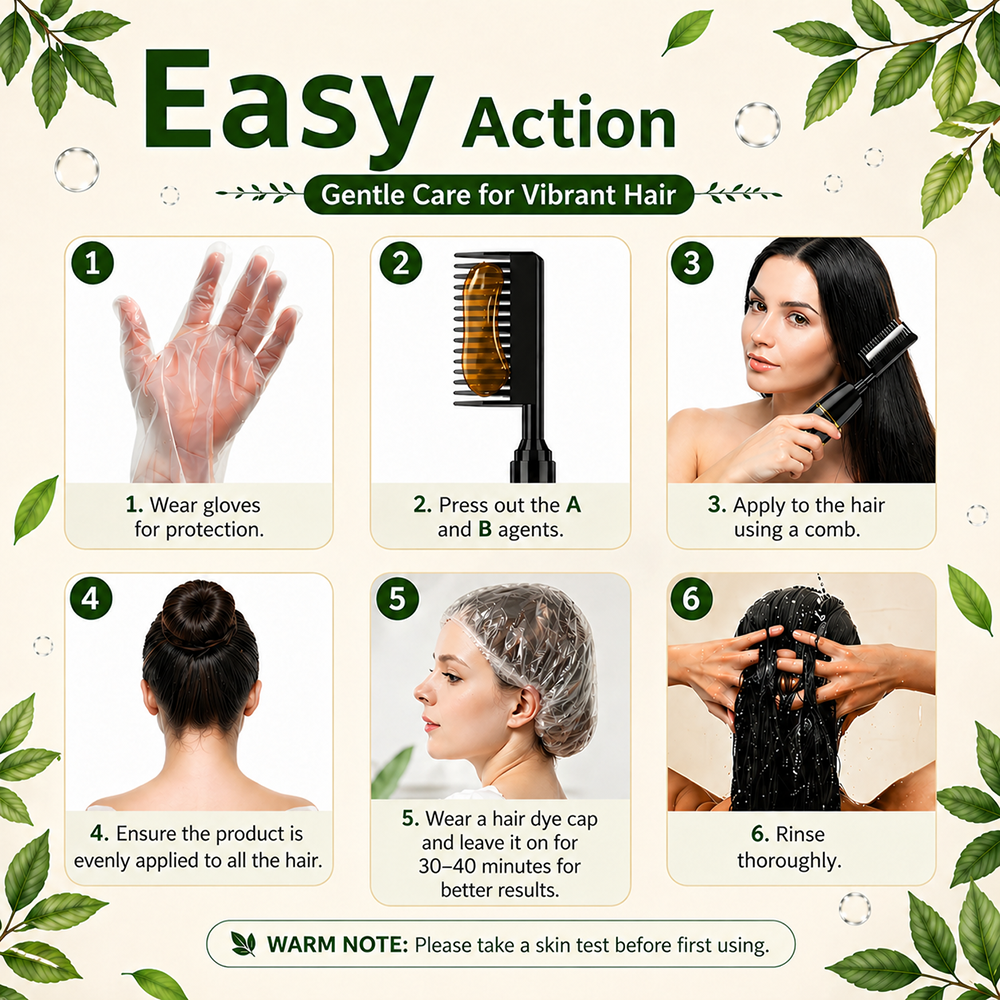 Easy Action

Gentle Care for Vibrant Hair

1

1. Wear gloves for protection.

2

2. Press out the A and B agents.

3

3. Apply to the hair using a comb.

4

4. Ensure the product is evenly applied to all the hair.

5

5. Wear a hair dye cap and leave it on for 30–40 minutes for better results.

6

6. Rinse thoroughly.

WARM NOTE: Please take a skin test before first using.