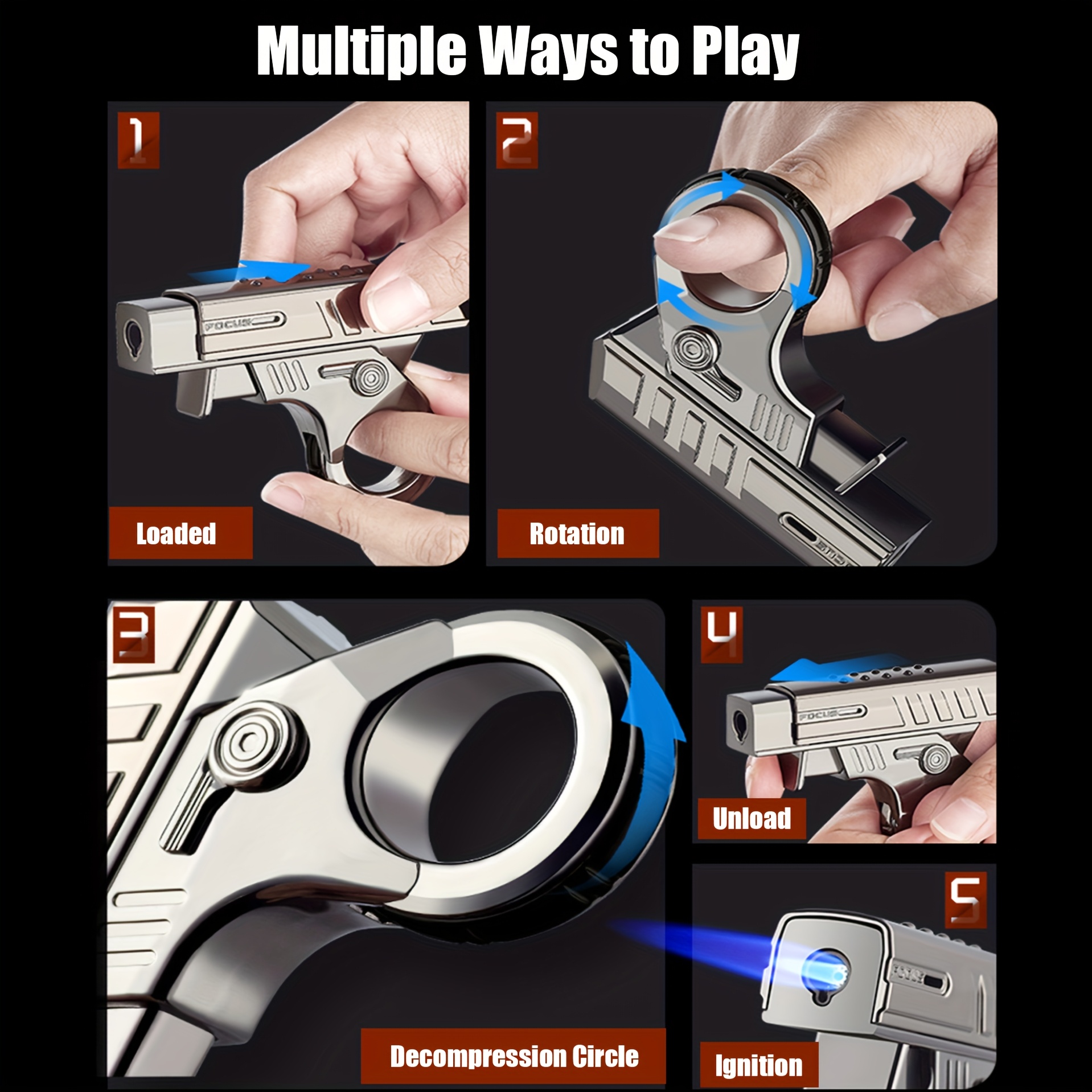 Multiple Ways to Play

1

FOCUS

Loaded

2

Rotation

3

Decompression Circle

4

FOCUS

Unload

5

Ignition