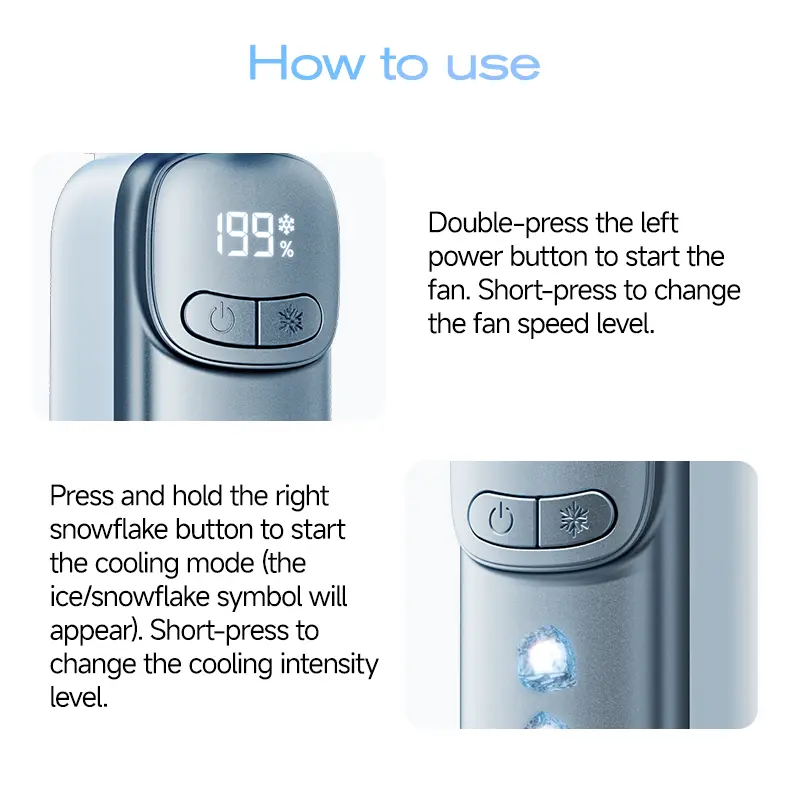 How to use

199 %

Double-press the left power button to start the fan. Short-press to change the fan speed level.

Press and hold the right snowflake button to start the cooling mode (the ice/snowflake symbol will appear). Short-press to change the cooling intensity level.