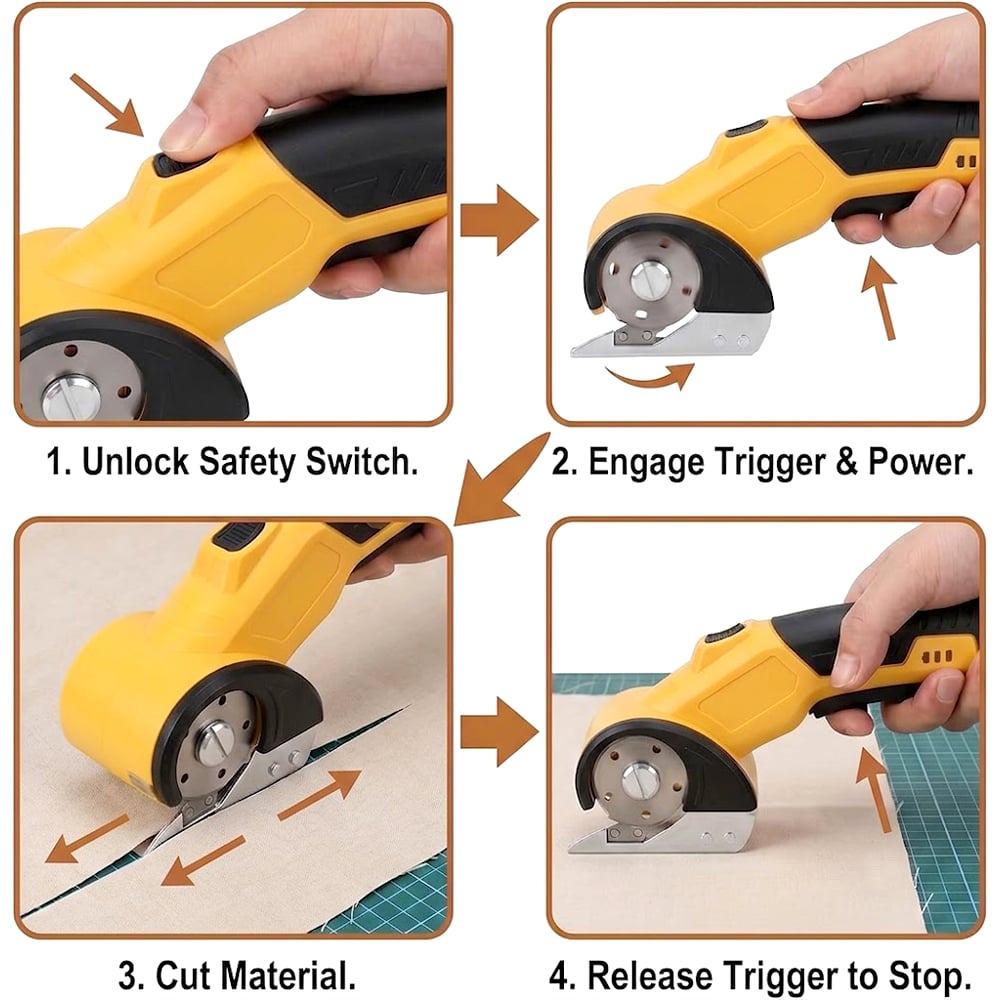 1. Unlock Safety Switch.

2. Engage Trigger & Power.

3. Cut Material.

4. Release Trigger to Stop.