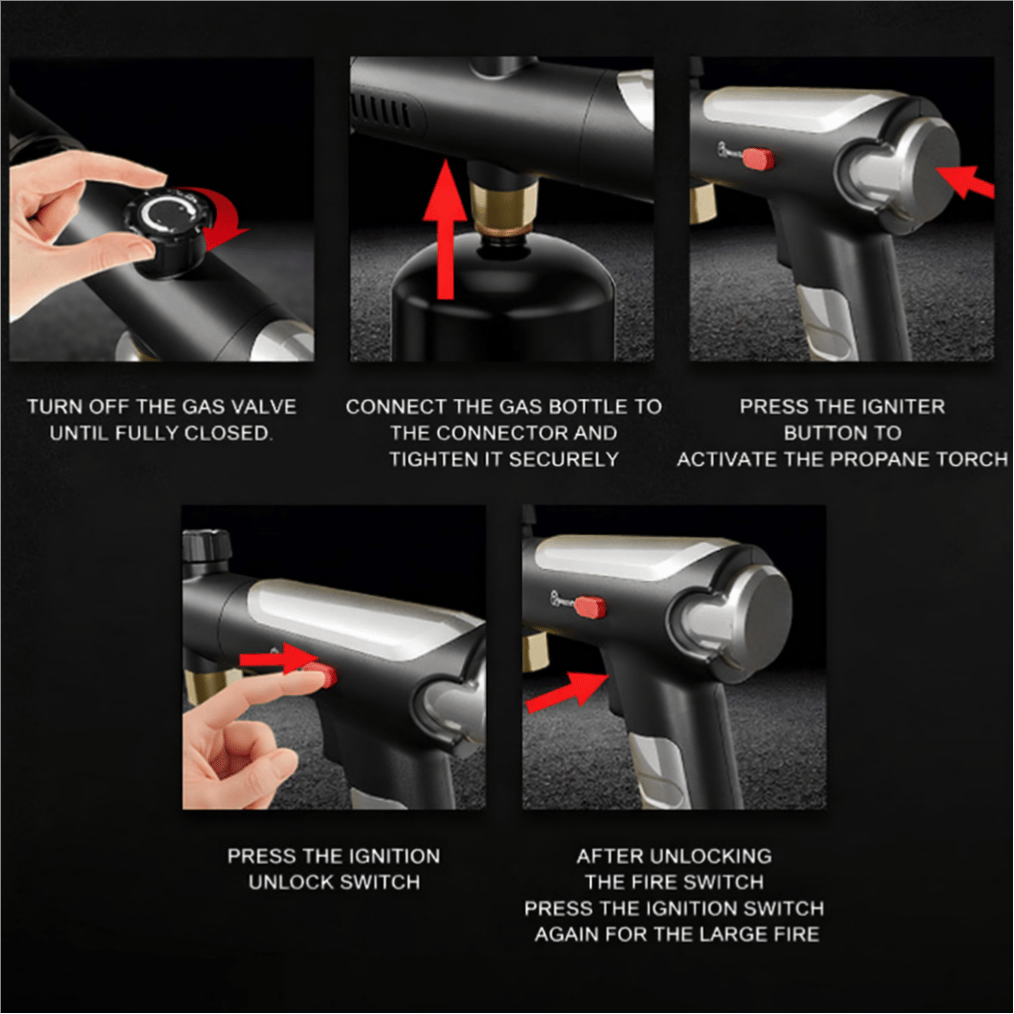 TURN OFF THE GAS VALVE UNTIL FULLY CLOSED.

CONNECT THE GAS BOTTLE TO THE CONNECTOR AND TIGHTEN IT SECURELY

PRESS THE IGNITER BUTTON TO ACTIVATE THE PROPANE TORCH

PRESS THE IGNITION UNLOCK SWITCH

AFTER UNLOCKING THE FIRE SWITCH PRESS THE IGNITION SWITCH AGAIN FOR THE LARGE FIRE