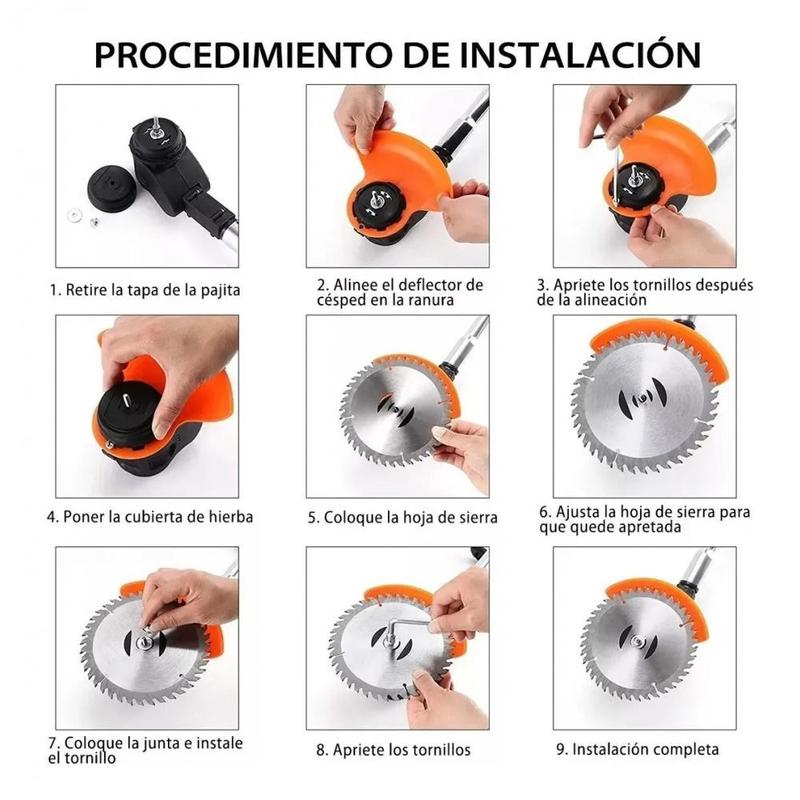 PROCEDIMIENTO DE INSTALACIÓN

1. Retire la tapa de la pajita

2. Alinee el deflector de césped en la ranura

3. Apriete los tornillos después de la alineación

4. Poner la cubierta de hierba

5. Coloque la hoja de sierra

6. Ajusta la hoja de sierra para que quede apretada

7. Coloque la junta e instale el tornillo

8. Apriete los tornillos

9. Instalación completa