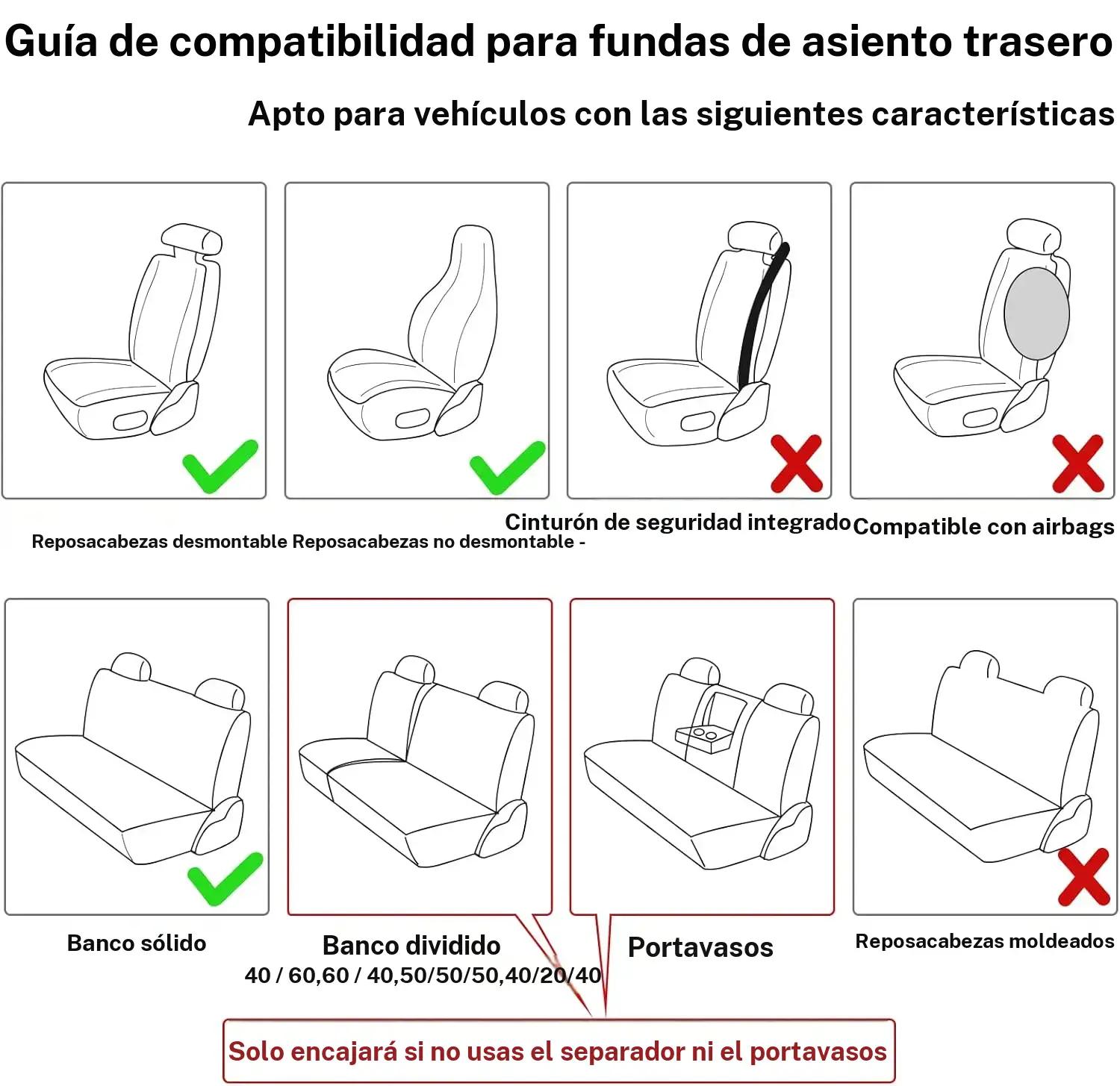 Guía de compatibilidad para fundas de asiento trasero

Apto para vehículos con las siguientes características

Reposacabezas desmontable Reposacabezas no desmontable -

Cinturón de seguridad integrado

Compatible con airbags

Banco sólido

Banco dividido
40 / 60,60 / 40,50/50/50,40/20/40

Portavasos

Reposacabezas moldeados

Solo encajará si no usas el separador ni el portavasos