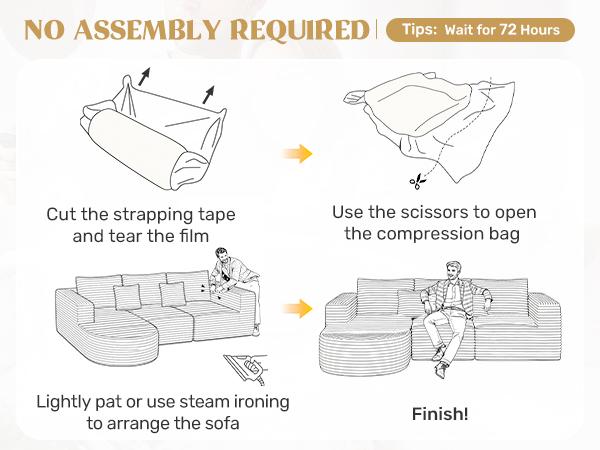 NO ASSEMBLY REQUIRED

Tips: Wait for 72 Hours

Cut the strapping tape and tear the film

Use the scissors to open the compression bag

Lightly pat or use steam ironing to arrange the sofa

Finish!