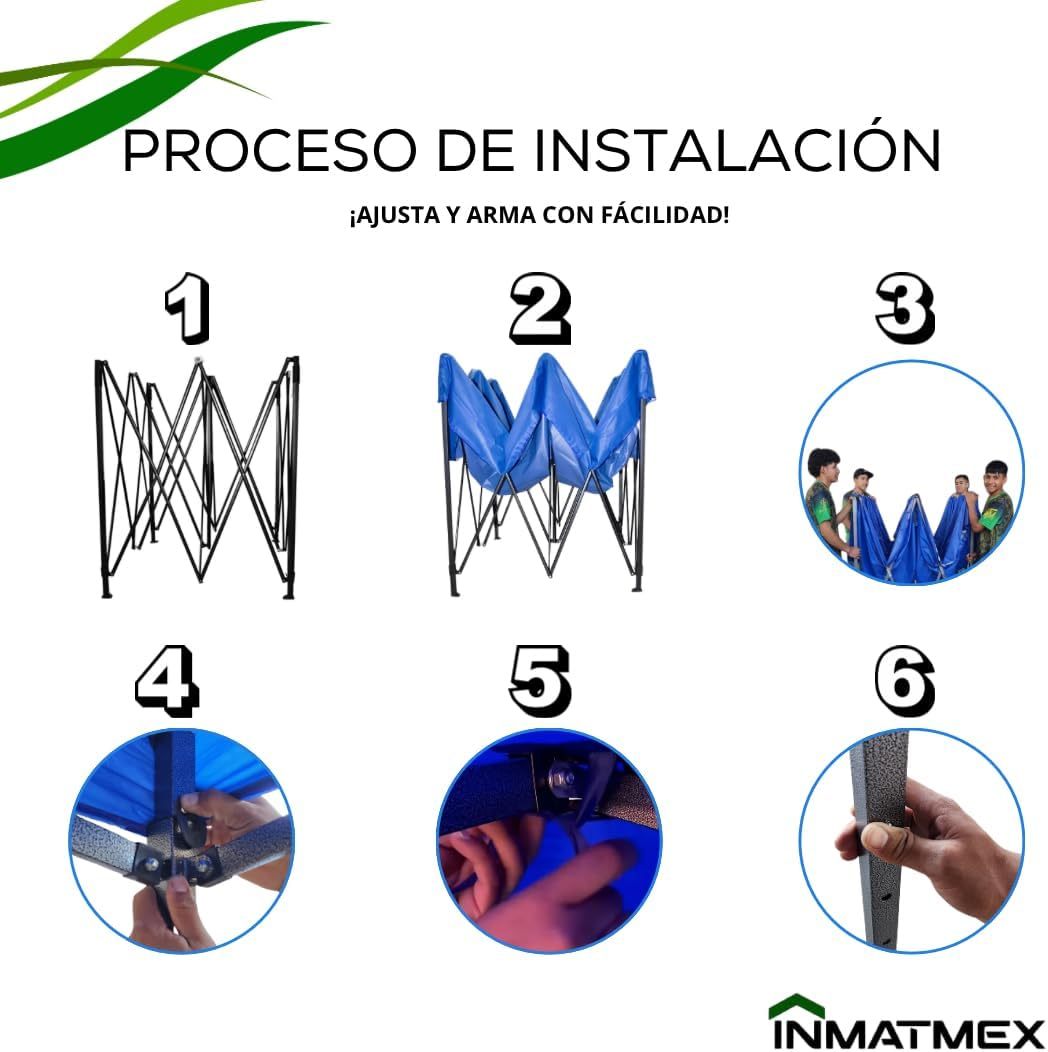 PROCESO DE INSTALACIÓN

¡AJUSTA Y ARMA CON FÁCILIDAD!

1

2

3

4

5

6

INMATMEX