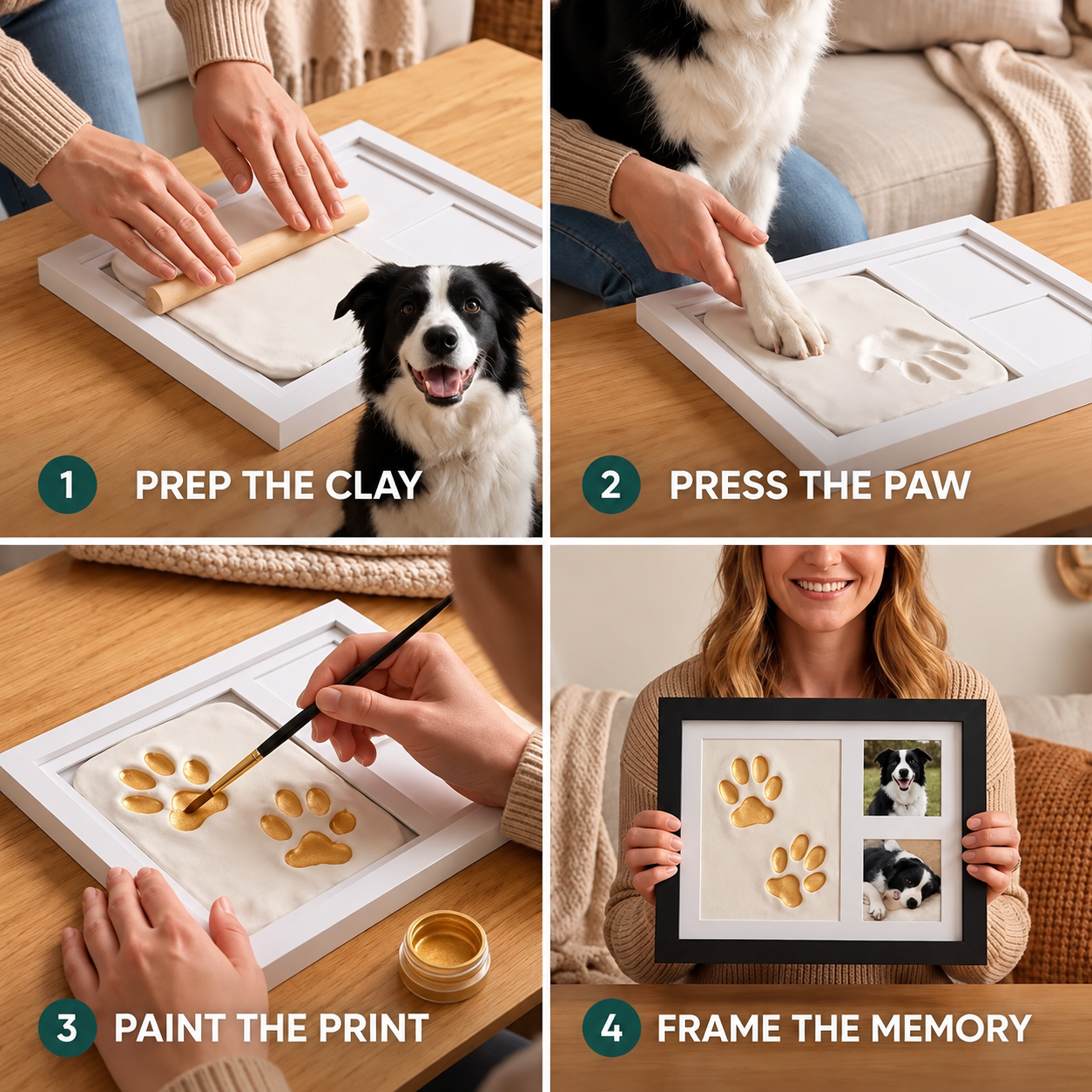 1 PREP THE CLAY

2 PRESS THE PAW

3 PAINT THE PRINT

4 FRAME THE MEMORY