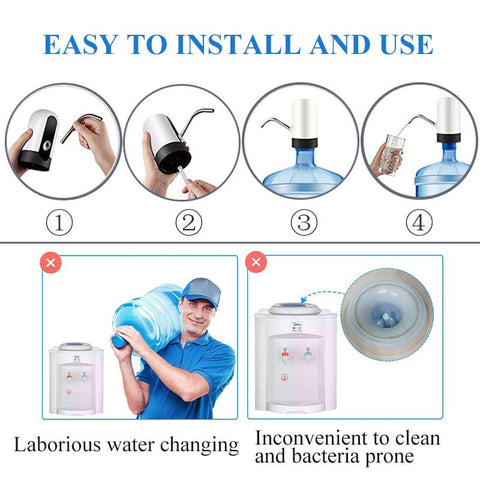 EASY TO INSTALL AND USE

①

②

③

④

Laborious water changing

Inconvenient to clean and bacteria prone