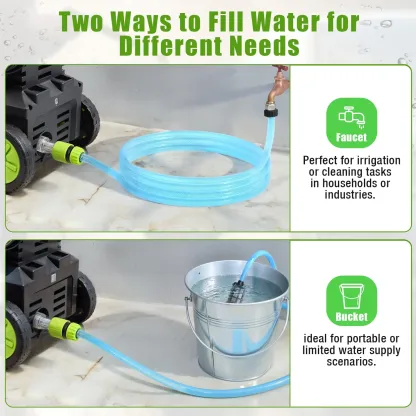 Two Ways to Fill Water for Different Needs

Faucet

Perfect for irrigation or cleaning tasks in households or industries.

Bucket

ideal for portable or limited water supply scenarios.