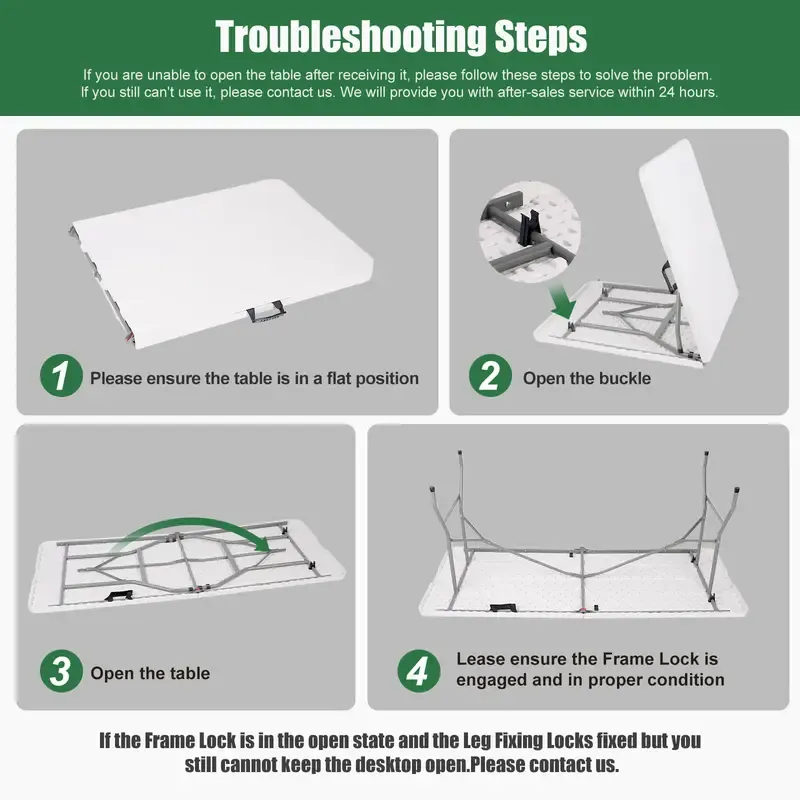 Troubleshooting Steps

If you are unable to open the table after receiving it, please follow these steps to solve the problem. If you still can't use it, please contact us. We will provide you with after-sales service within 24 hours.

1 Please ensure the table is in a flat position

2 Open the buckle

3 Open the table

4 Lease ensure the Frame Lock is engaged and in proper condition

If the Frame Lock is in the open state and the Leg Fixing Locks fixed but you still cannot keep the desktop open.Please contact us.