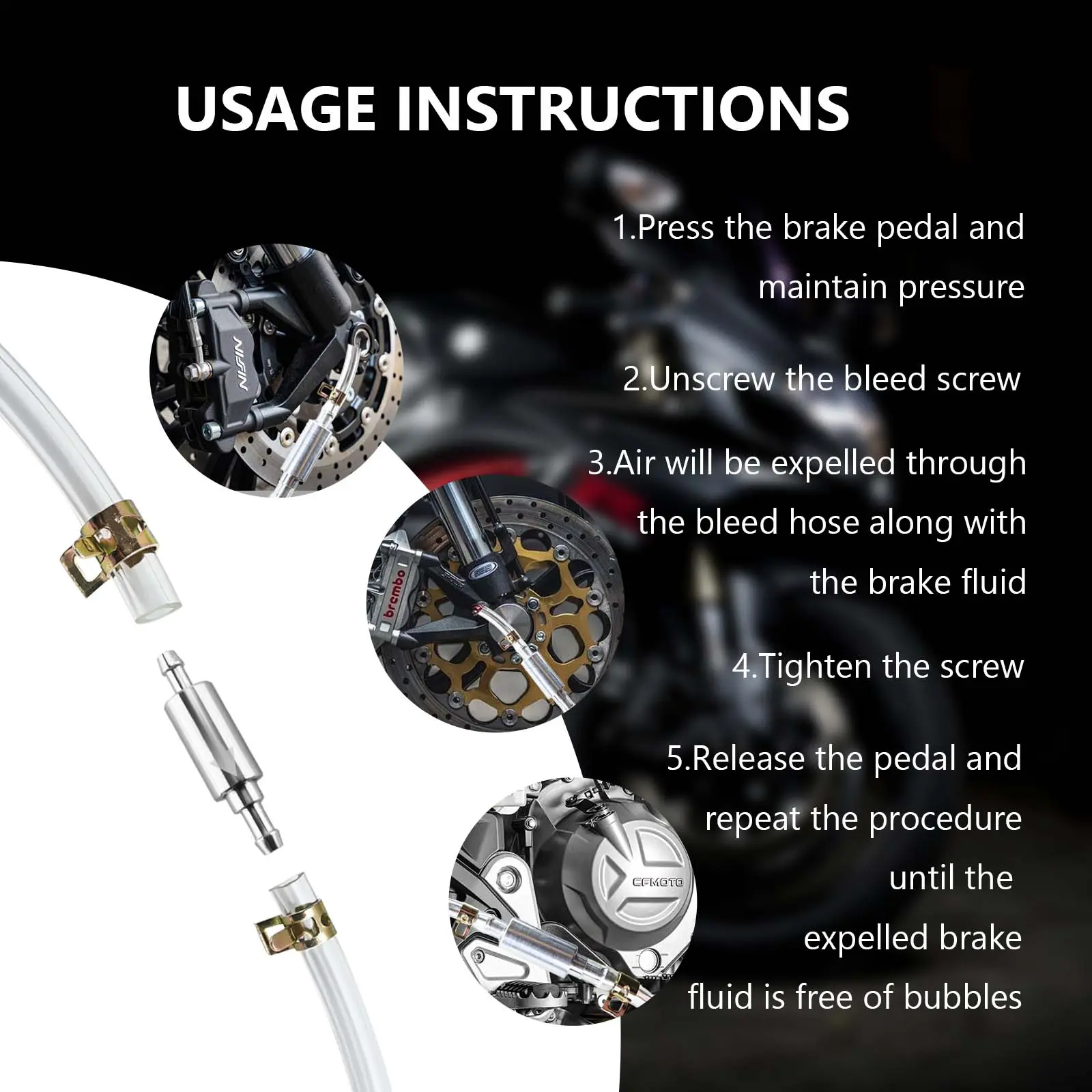 USAGE INSTRUCTIONS

1.Press the brake pedal and maintain pressure

2.Unscrew the bleed screw

3.Air will be expelled through the bleed hose along with the brake fluid

4.Tighten the screw

5.Release the pedal and repeat the procedure until the expelled brake fluid is free of bubbles

NISSIN

brembo

CFMOTO