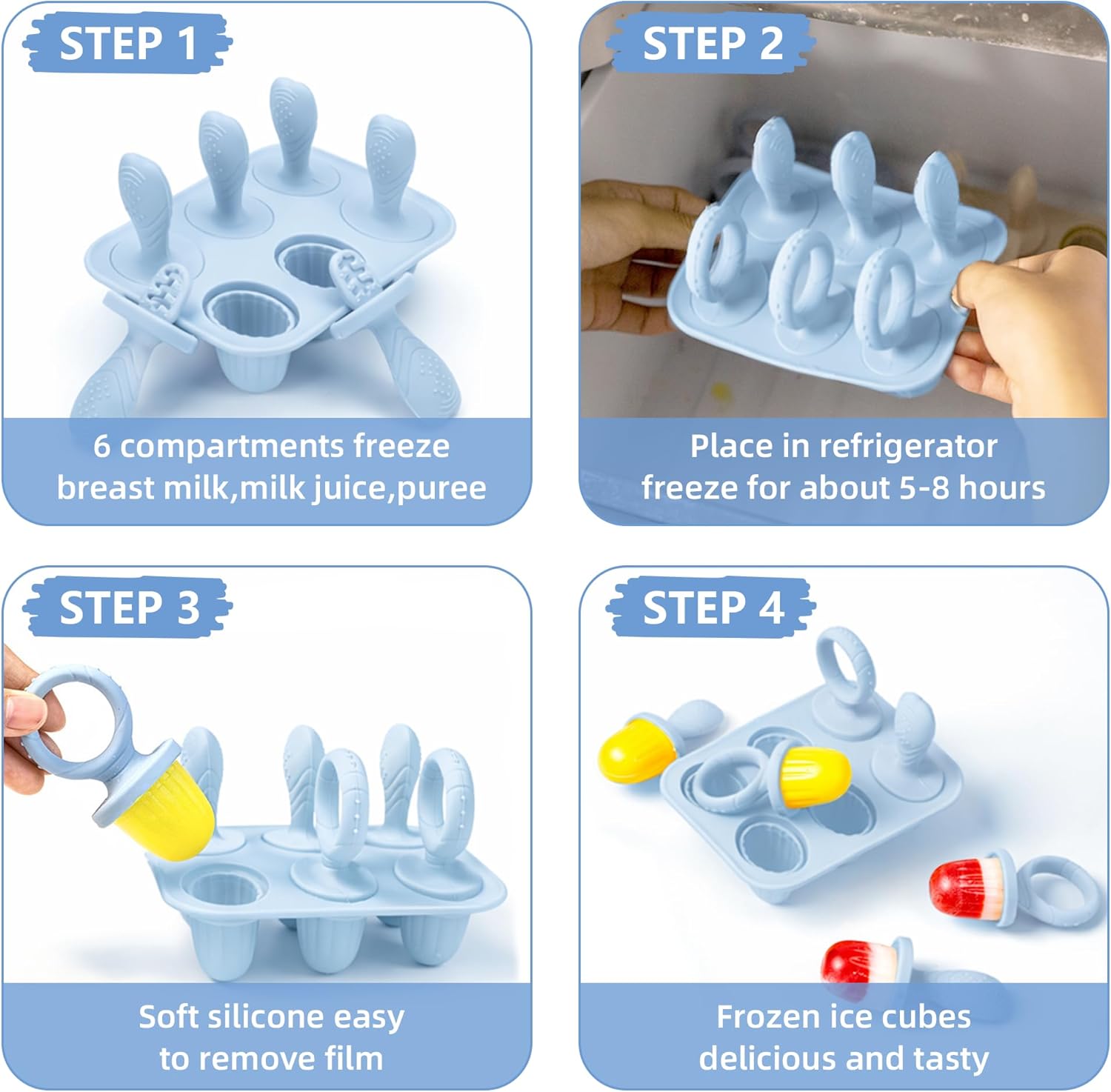 STEP 1

6 compartments freeze breast milk,milk juice,puree

STEP 2

Place in refrigerator freeze for about 5-8 hours

STEP 3

Soft silicone easy to remove film

STEP 4

Frozen ice cubes delicious and tasty