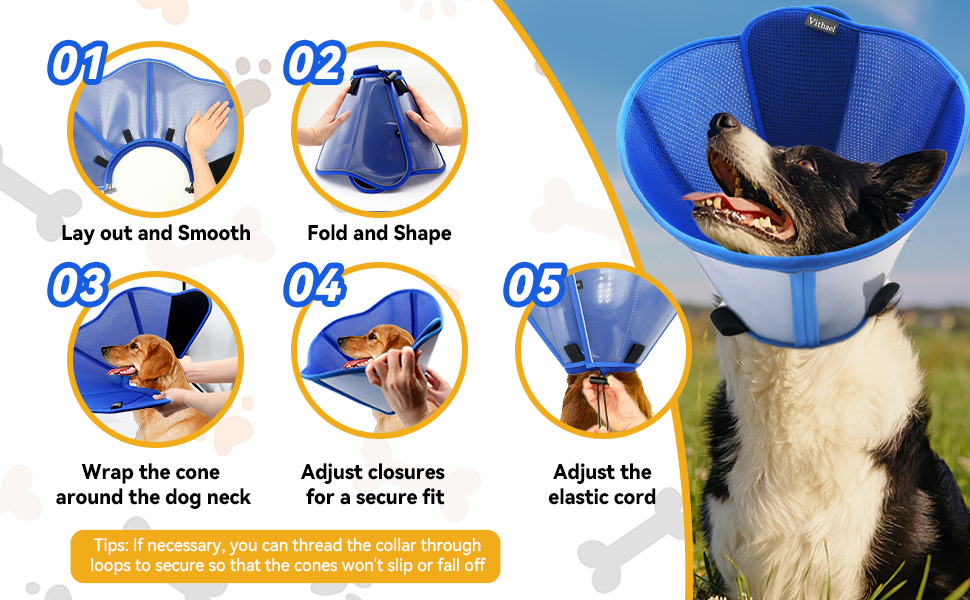 01
Lay out and Smooth

02
Fold and Shape

03
Wrap the cone around the dog neck

04
Adjust closures for a secure fit

05
Adjust the elastic cord

Tips: If necessary, you can thread the collar through loops to secure so that the cones won't slip or fall off

Vithael