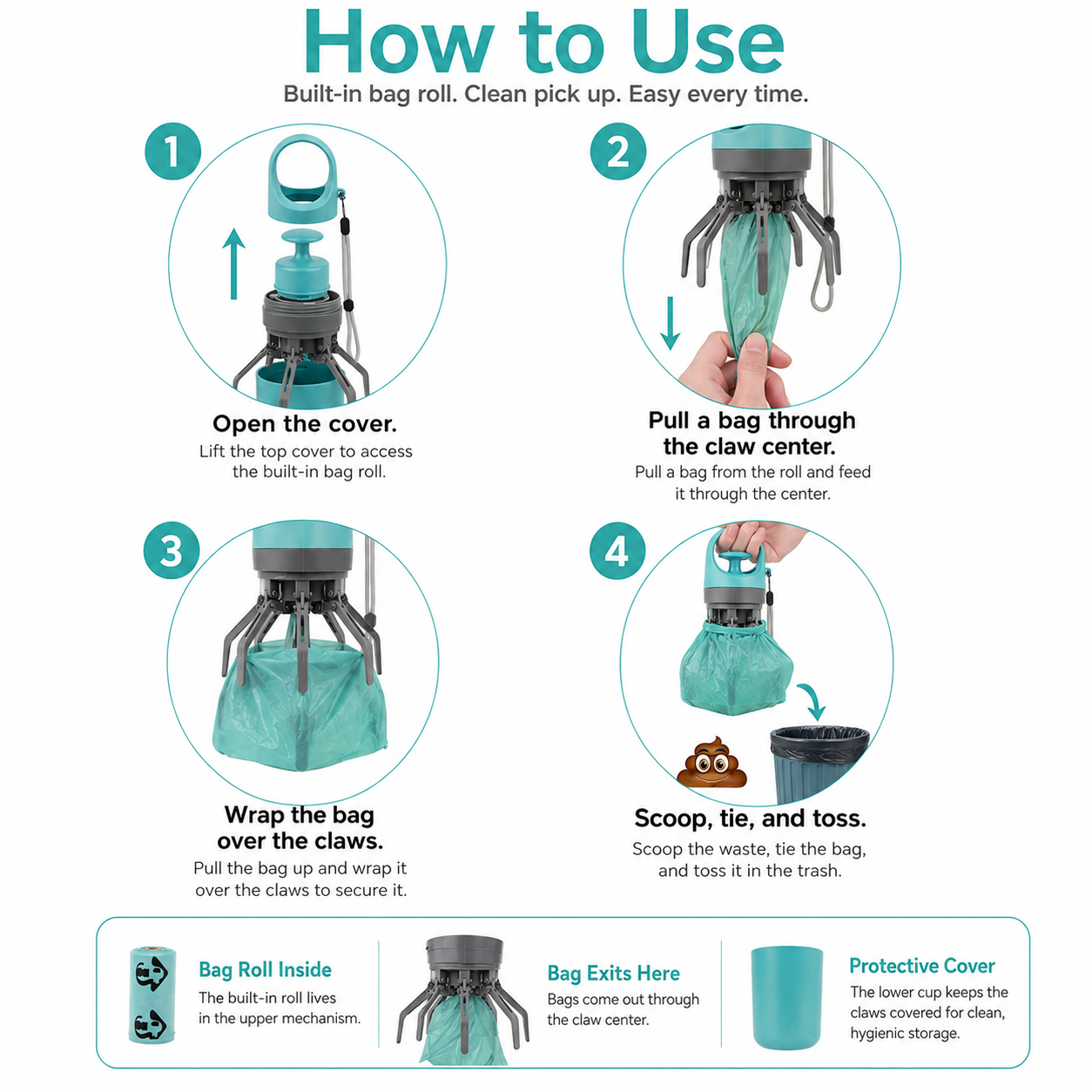 How to Use

Built-in bag roll. Clean pick up. Easy every time.

1

Open the cover.

Lift the top cover to access the built-in bag roll.

2

Pull a bag through the claw center.

Pull a bag from the roll and feed it through the center.

3

Wrap the bag over the claws.

Pull the bag up and wrap it over the claws to secure it.

4

Scoop, tie, and toss.

Scoop the waste, tie the bag, and toss it in the trash.

Bag Roll Inside

The built-in roll lives in the upper mechanism.

Bag Exits Here

Bags come out through the claw center.

Protective Cover

The lower cup keeps the claws covered for clean, hygienic storage.