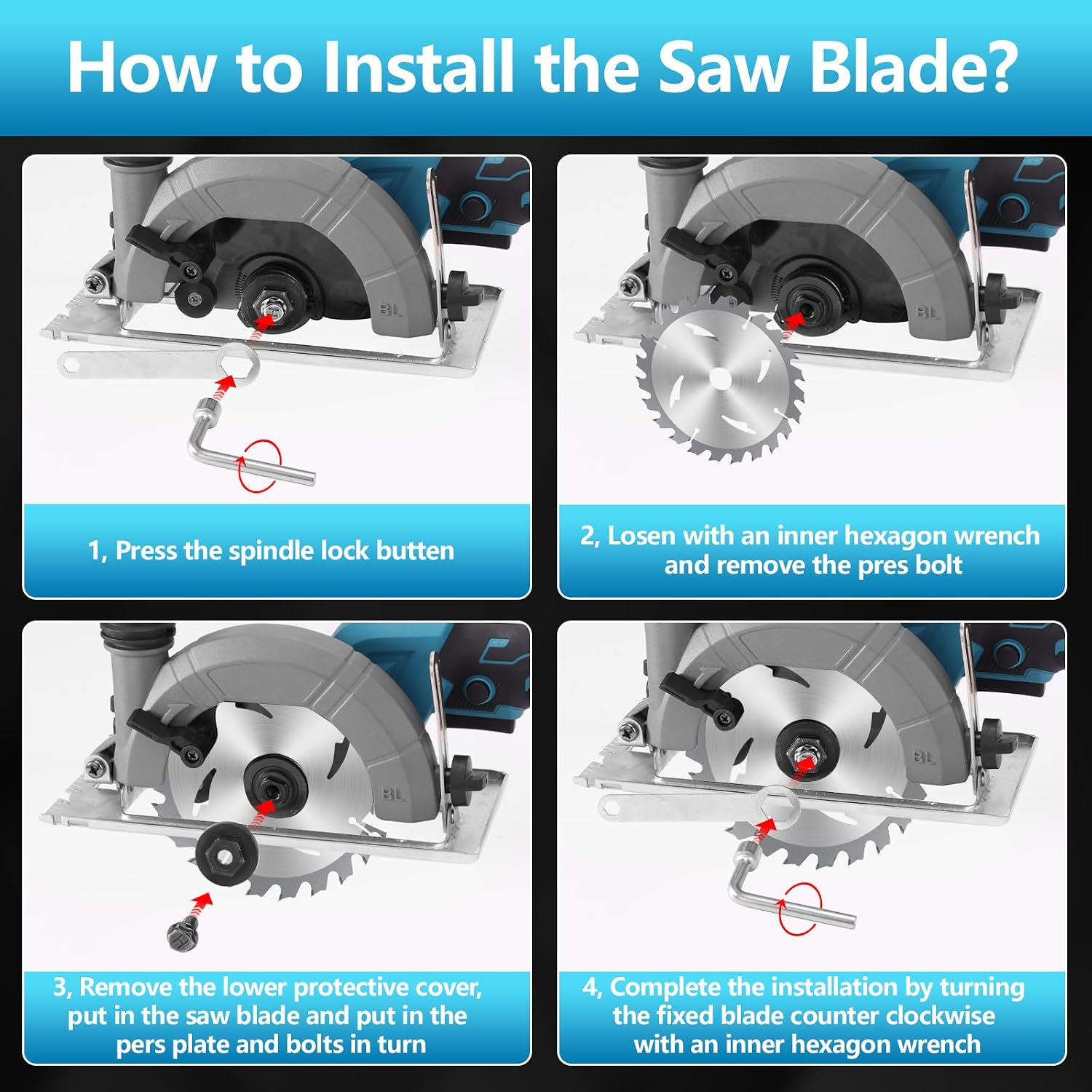 How to Install the Saw Blade?

BL

1, Press the spindle lock butten

BL

2, Losen with an inner hexagon wrench and remove the pres bolt

BL

3, Remove the lower protective cover, put in the saw blade and put in the pers plate and bolts in turn

BL

4, Complete the installation by turning the fixed blade counter clockwise with an inner hexagon wrench