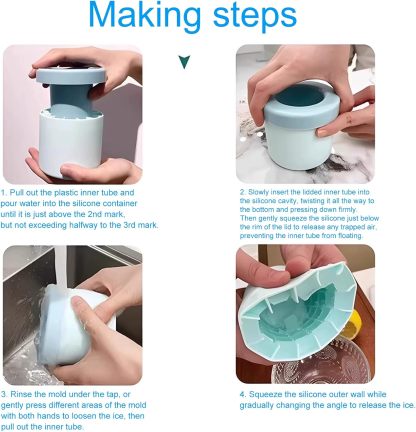 Making steps

1. Pull out the plastic inner tube and pour water into the silicone container until it is just above the 2nd mark, but not exceeding halfway to the 3rd mark.

2. Slowly insert the lidded inner tube into the silicone cavity, twisting it all the way to the bottom and pressing down firmly. Then gently squeeze the silicone just below the rim of the lid to release any trapped air, preventing the inner tube from floating.

3. Rinse the mold under the tap, or gently press different areas of the mold with both hands to loosen the ice, then pull out the inner tube.

4. Squeeze the silicone outer wall while gradually changing the angle to release the ice.