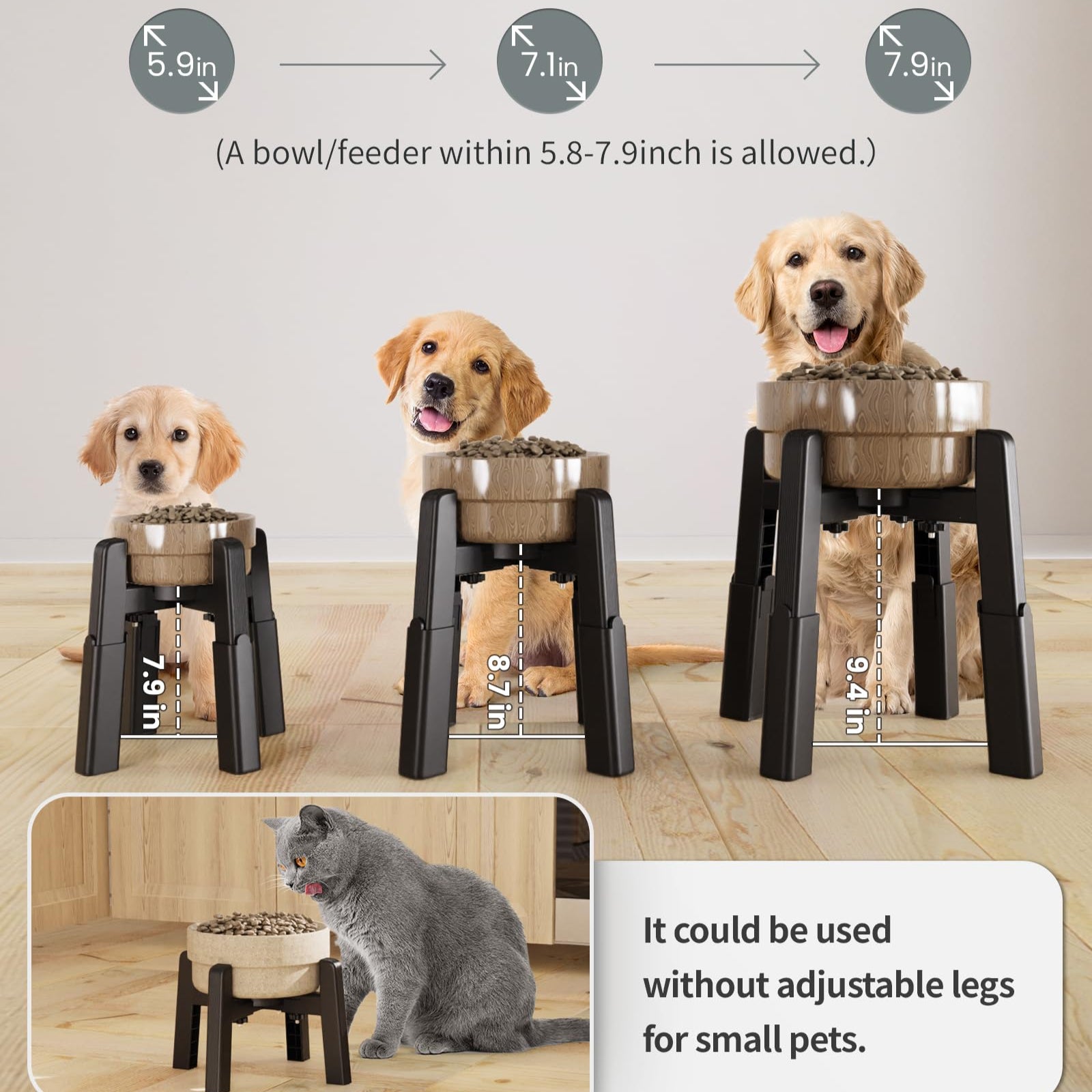 5.9in

7.1in

7.9in

(A bowl/feeder within 5.8-7.9inch is allowed.)

7.9 in

8.7 in

9.4 in

It could be used without adjustable legs for small pets.