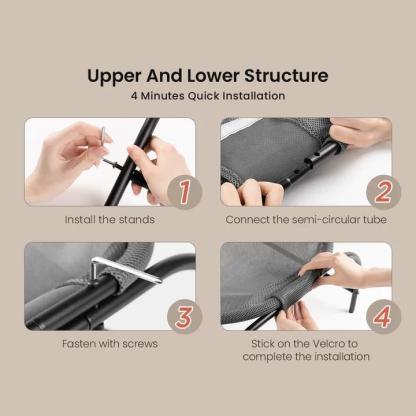 Upper And Lower Structure

4 Minutes Quick Installation

1

Install the stands

2

Connect the semi-circular tube

3

Fasten with screws

4

Stick on the Velcro to complete the installation