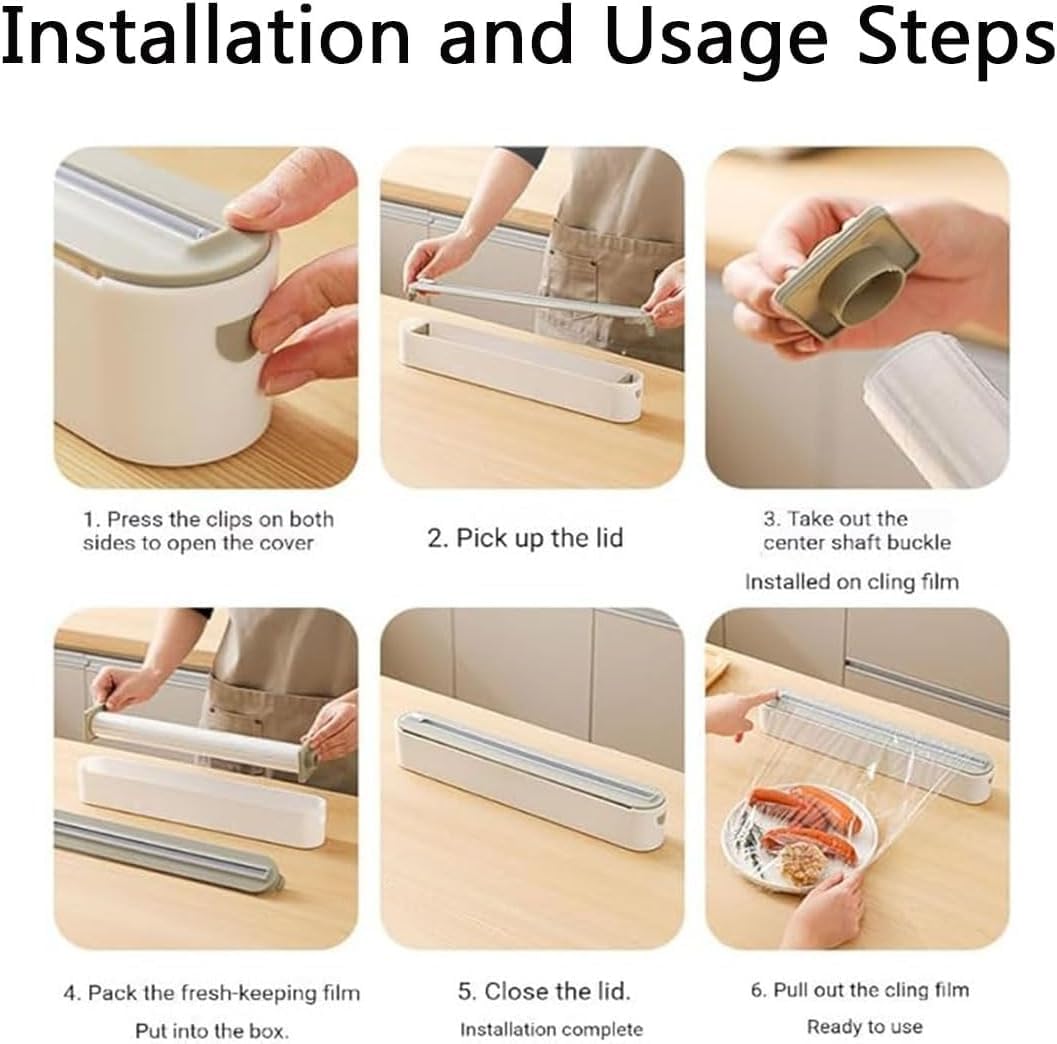 Installation and Usage Steps

1. Press the clips on both sides to open the cover

2. Pick up the lid

3. Take out the center shaft buckle

Installed on cling film

4. Pack the fresh-keeping film

Put into the box.

5. Close the lid.

Installation complete

6. Pull out the cling film

Ready to use