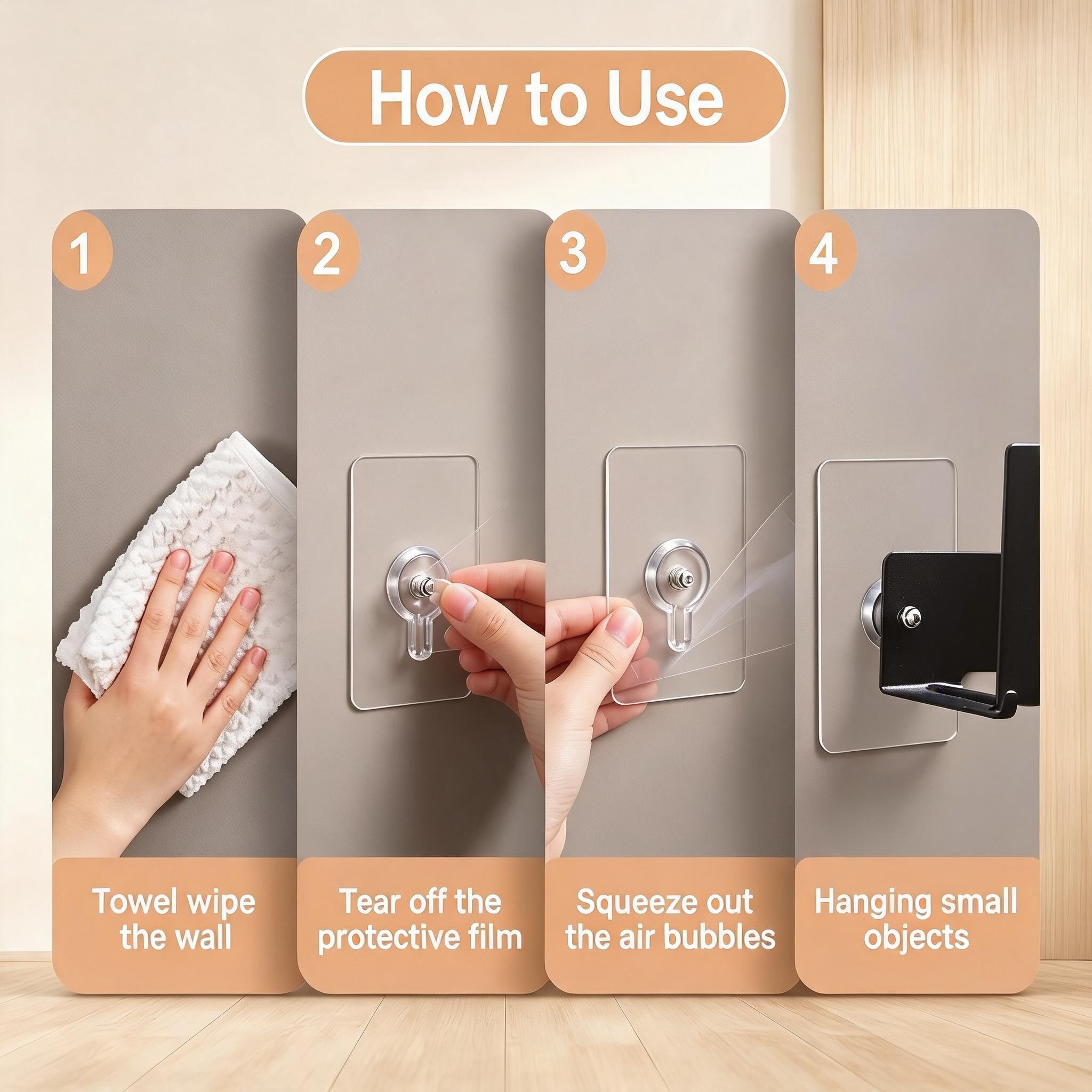 How to Use

1

Towel wipe the wall

2

Tear off the protective film

3

Squeeze out the air bubbles

4

Hanging small objects