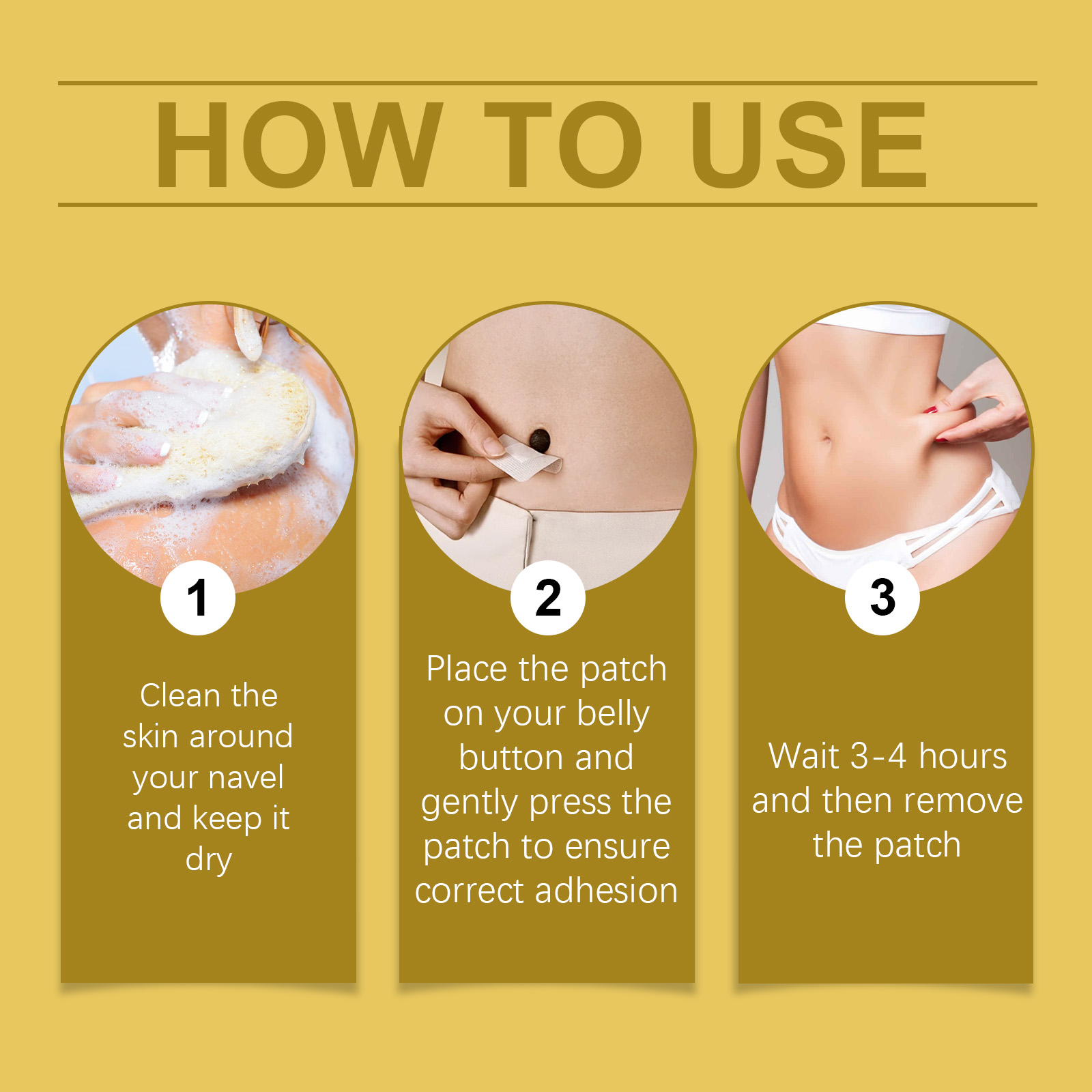 HOW TO USE

1

Clean the skin around your navel and keep it dry

2

Place the patch on your belly button and gently press the patch to ensure correct adhesion

3

Wait 3-4 hours and then remove the patch