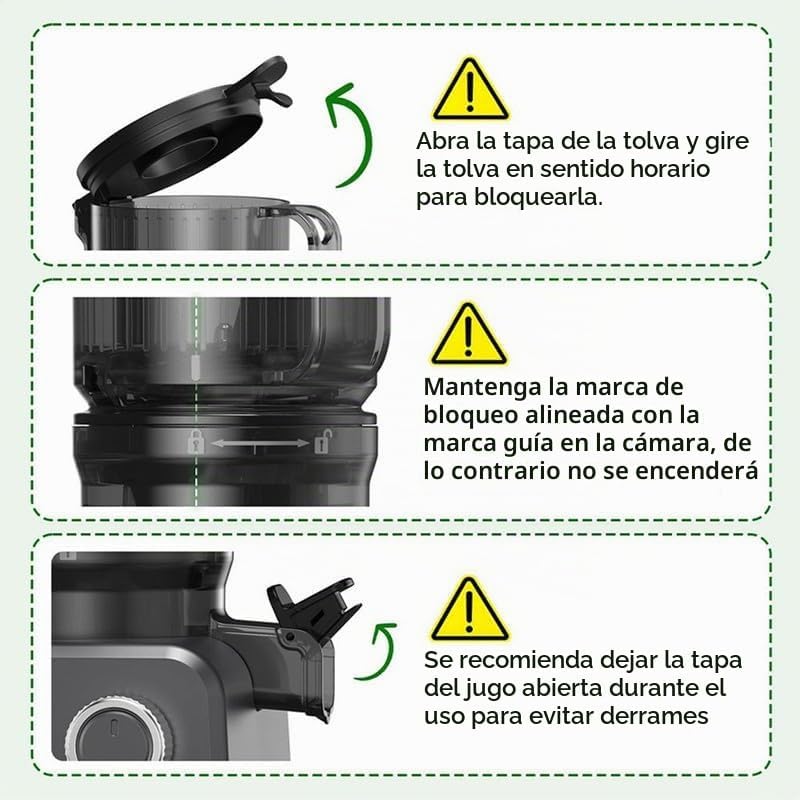 Abra la tapa de la tolva y gire la tolva en sentido horario para bloquearla.

Mantenga la marca de bloqueo alineada con la marca guía en la cámara, de lo contrario no se encenderá

Se recomienda dejar la tapa del jugo abierta durante el uso para evitar derrames