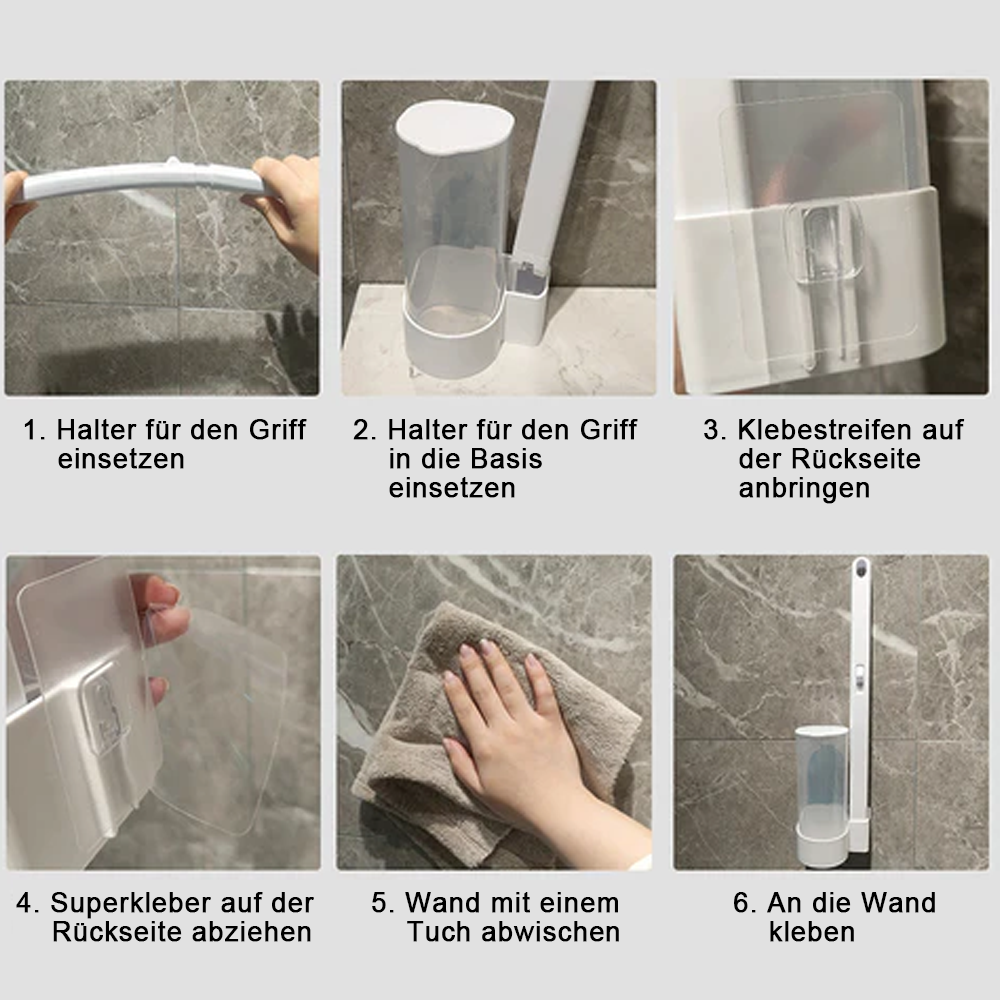 1. Halter für den Griff einsetzen

2. Halter für den Griff in die Basis einsetzen

3. Klebestreifen auf der Rückseite anbringen

4. Superkleber auf der Rückseite abziehen

5. Wand mit einem Tuch abwischen

6. An die Wand kleben