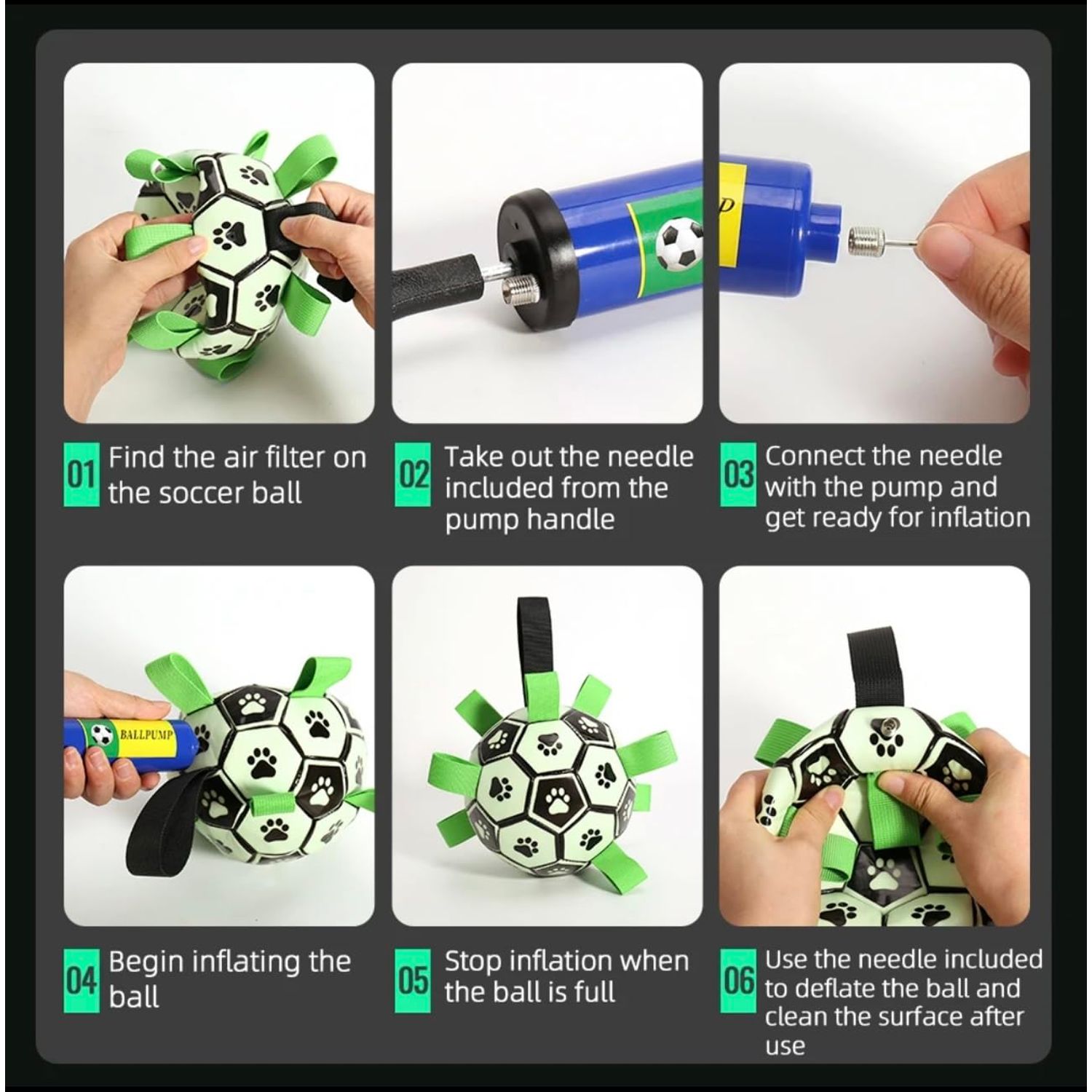 01 Find the air filter on the soccer ball

02 Take out the needle included from the pump handle

03 Connect the needle with the pump and get ready for inflation

BALLPUMP

04 Begin inflating the ball

05 Stop inflation when the ball is full

06 Use the needle included to deflate the ball and clean the surface after use