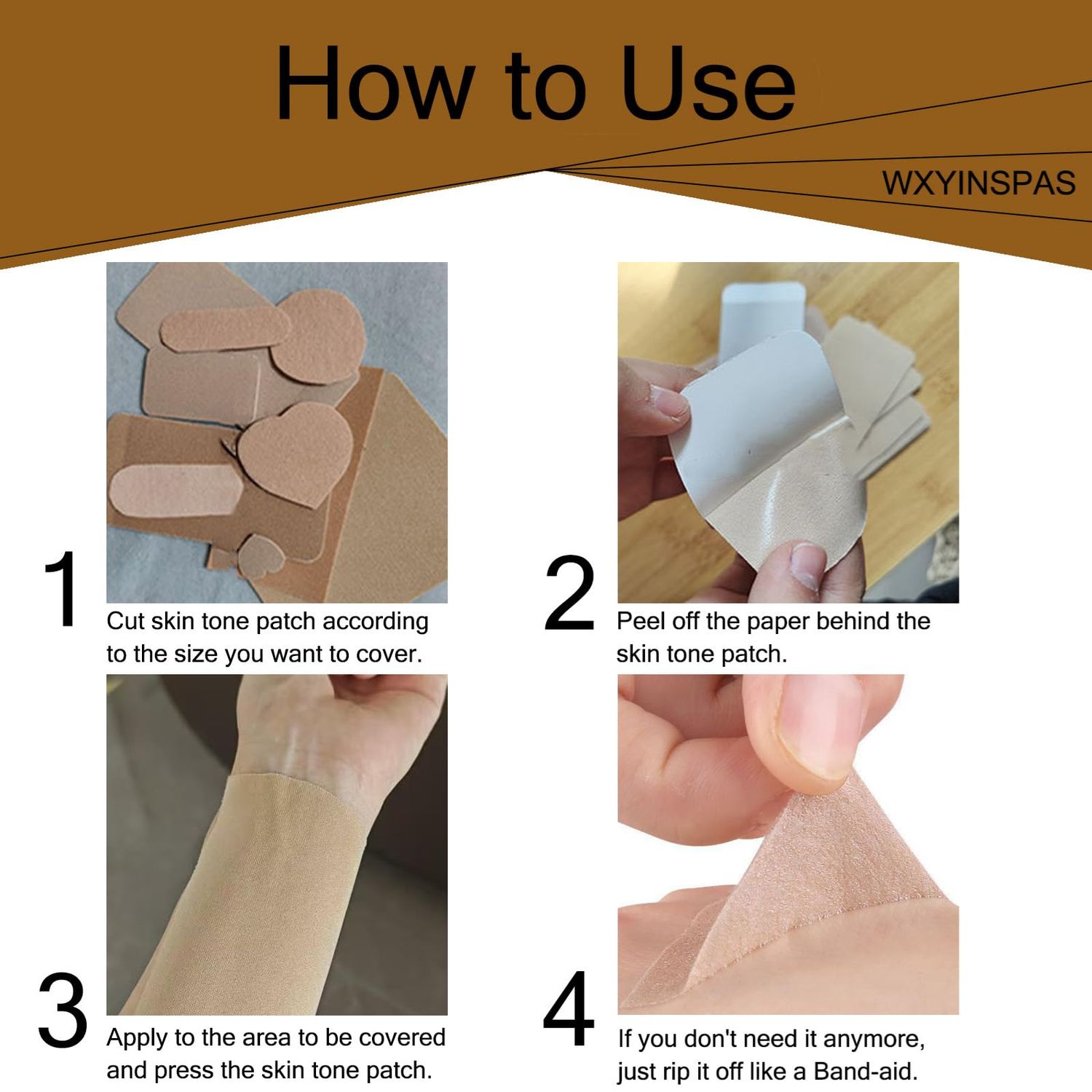 How to Use

WXYINSPAS

1
Cut skin tone patch according to the size you want to cover.

2
Peel off the paper behind the skin tone patch.

3
Apply to the area to be covered and press the skin tone patch.

4
If you don't need it anymore, just rip it off like a Band-aid.