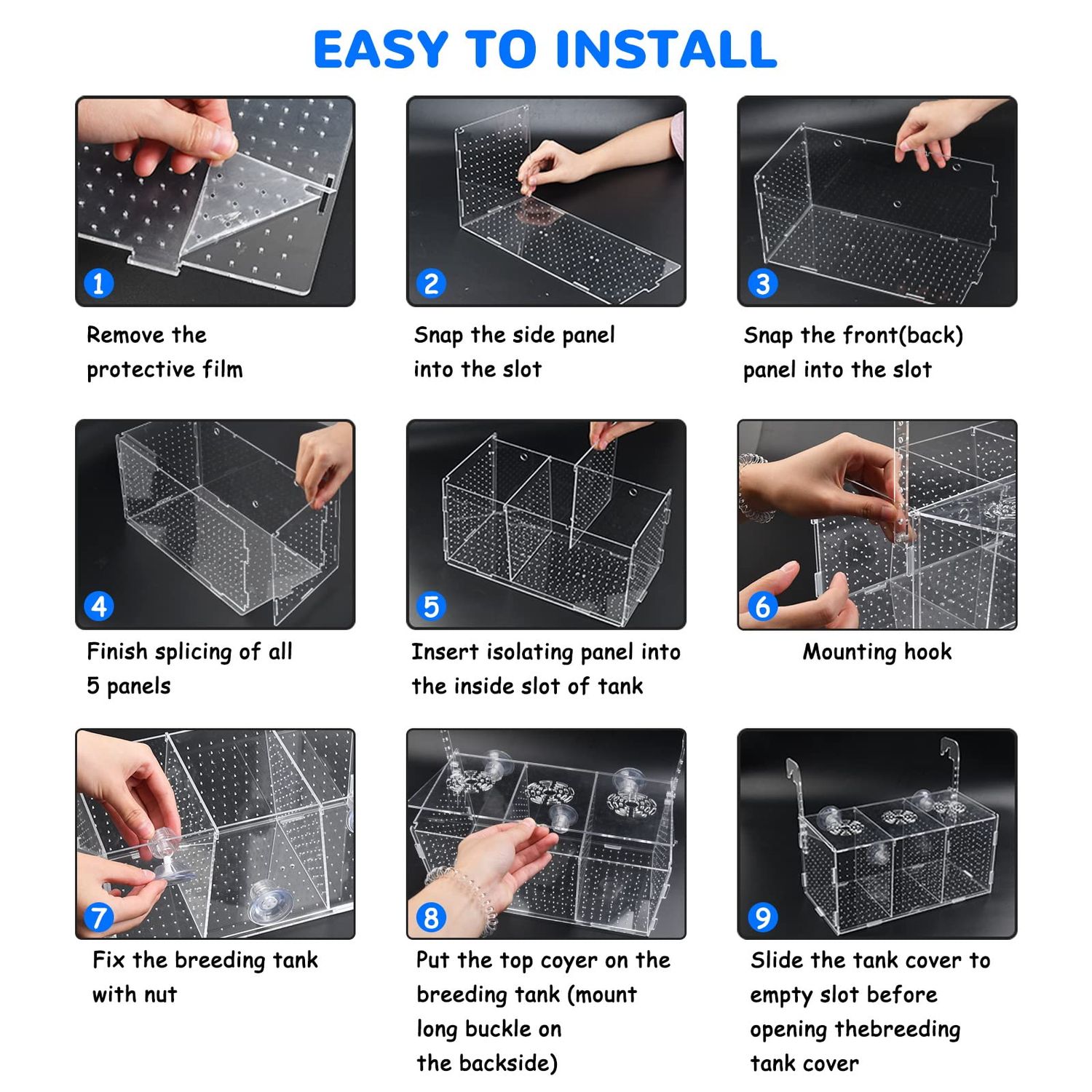 EASY TO INSTALL

1

Remove the protective film

2

Snap the side panel into the slot

3

Snap the front(back) panel into the slot

4

Finish splicing of all 5 panels

5

Insert isolating panel into the inside slot of tank

6

Mounting hook

7

Fix the breeding tank with nut

8

Put the top coyer on the breeding tank (mount long buckle on the backside)

9

Slide the tank cover to empty slot before opening thebreeding tank cover