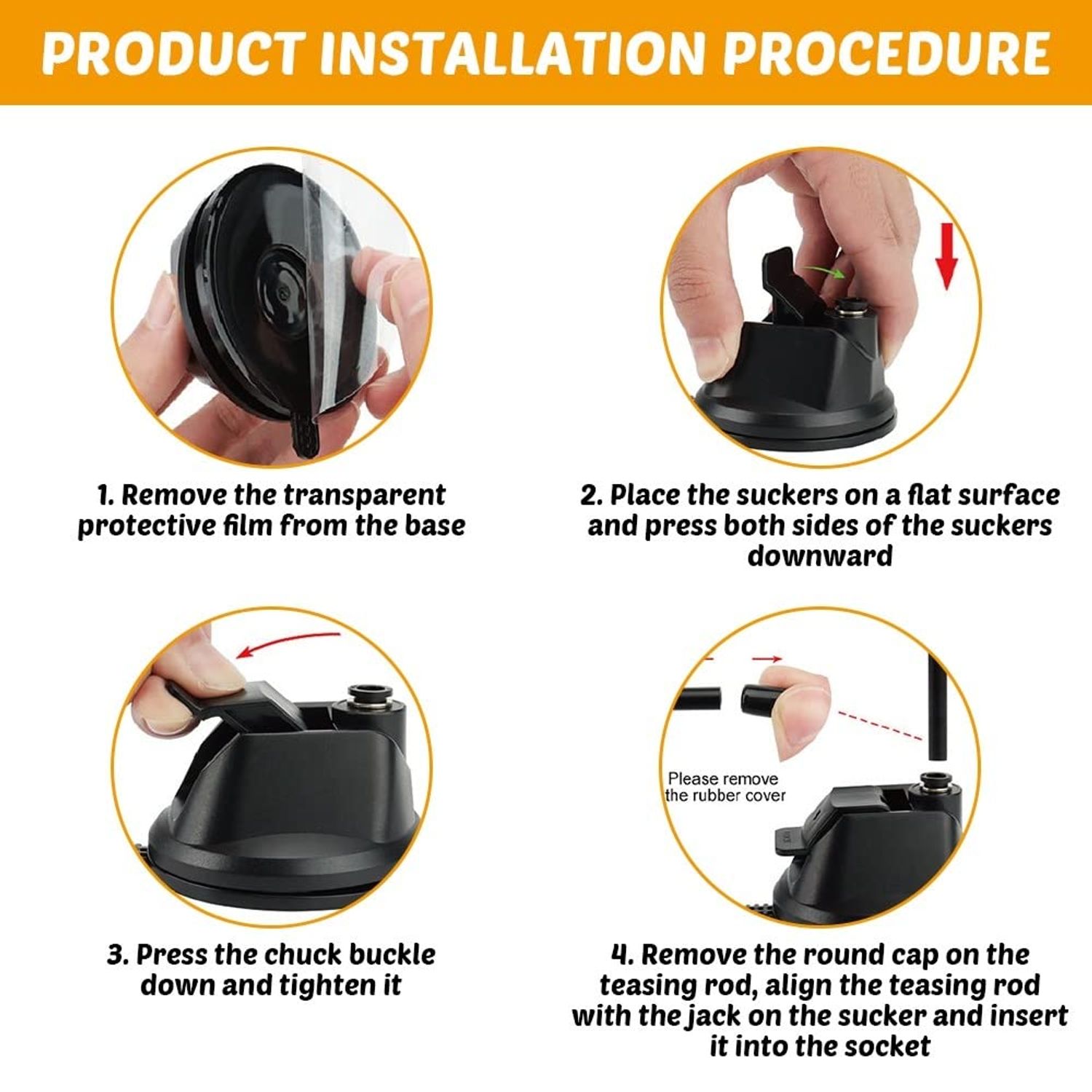 PRODUCT INSTALLATION PROCEDURE

1. Remove the transparent protective film from the base

2. Place the suckers on a flat surface and press both sides of the suckers downward

3. Press the chuck buckle down and tighten it

Please remove the rubber cover

4. Remove the round cap on the teasing rod, align the teasing rod with the jack on the sucker and insert it into the socket