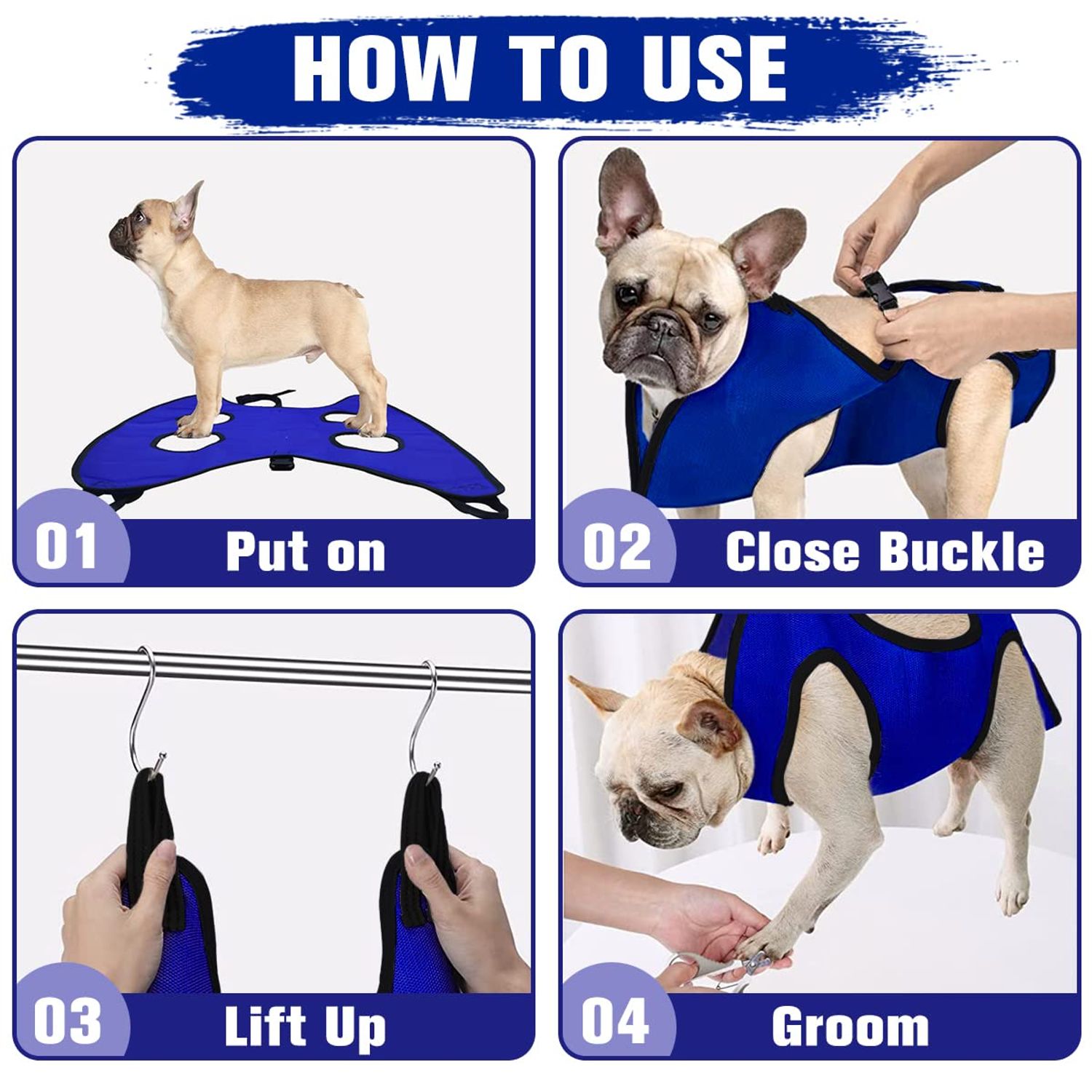 HOW TO USE

01 Put on

02 Close Buckle

03 Lift Up

04 Groom