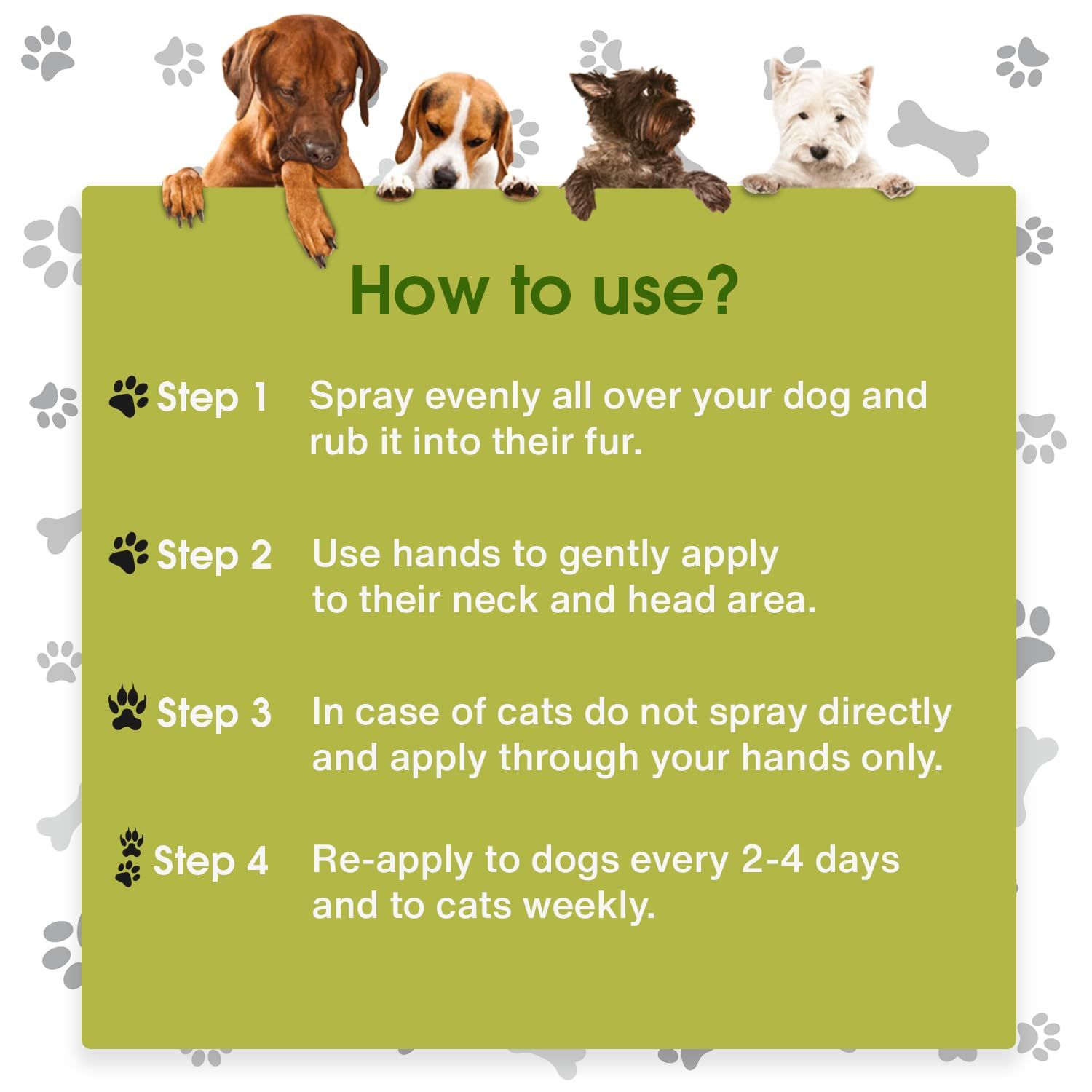 How to use?

Step 1 Spray evenly all over your dog and rub it into their fur.

Step 2 Use hands to gently apply to their neck and head area.

Step 3 In case of cats do not spray directly and apply through your hands only.

Step 4 Re-apply to dogs every 2-4 days and to cats weekly.