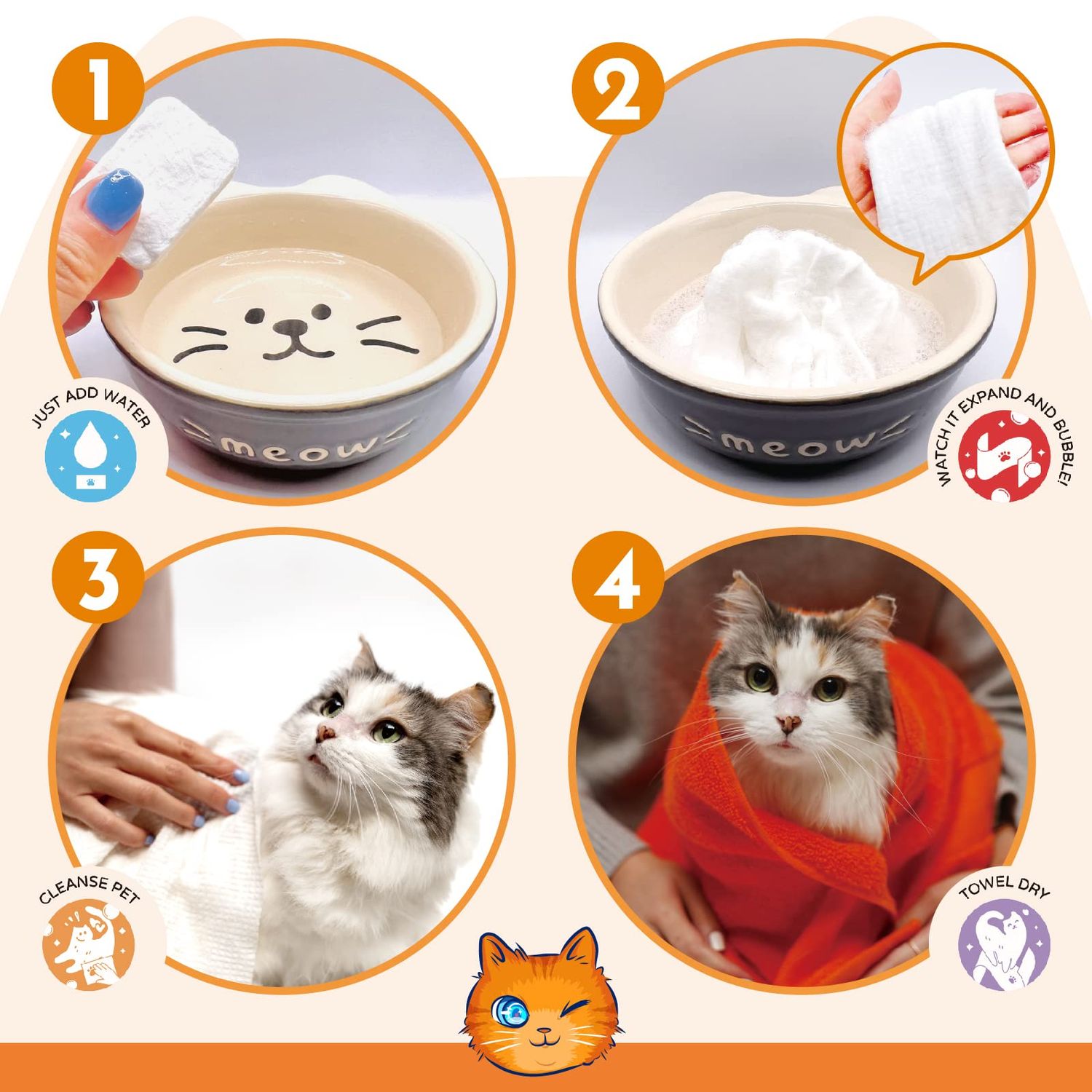 1

meow

JUST ADD WATER

2

meow

WATCH IT EXPAND AND BUBBLE!

3

CLEANSE PET

4

TOWEL DRY