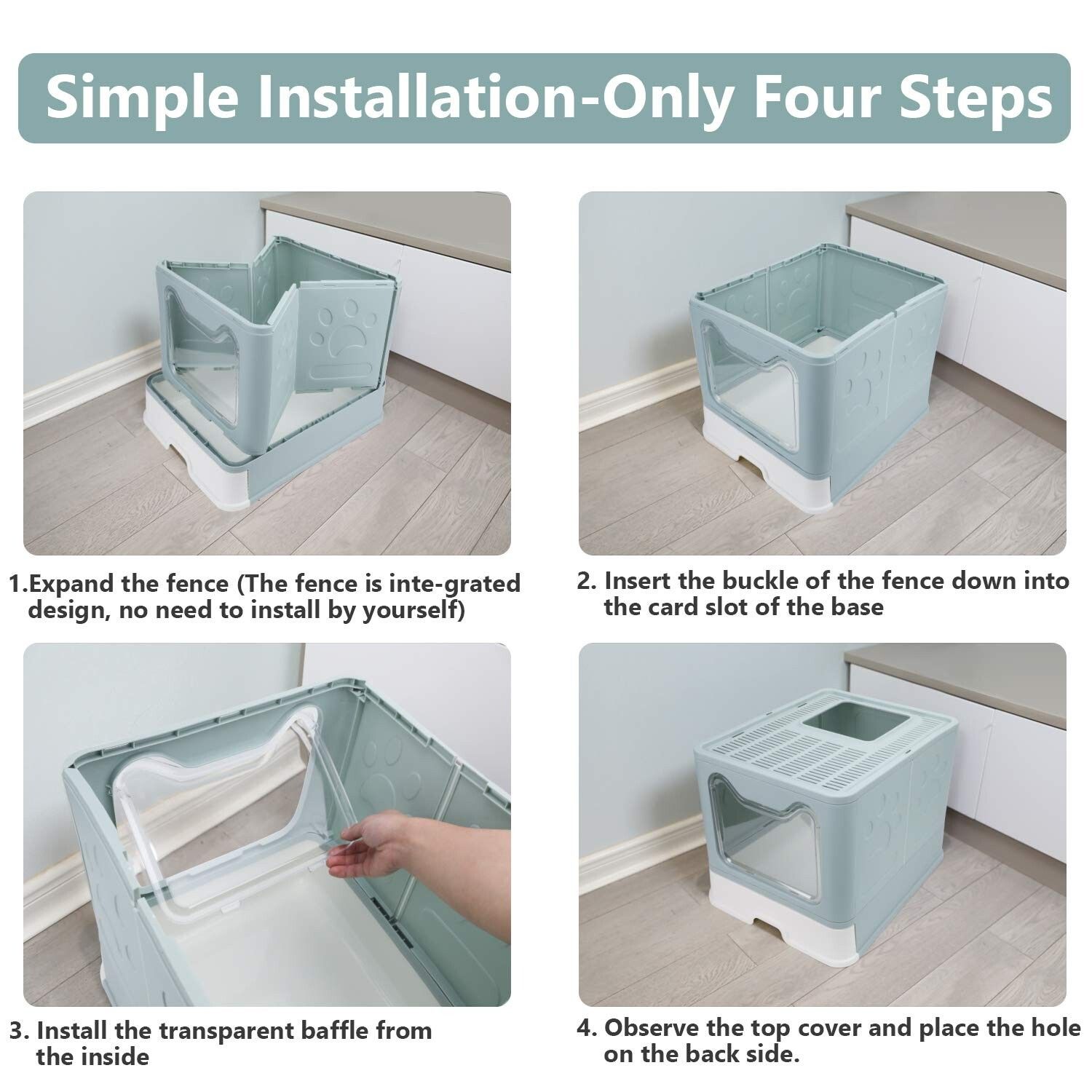 Simple Installation-Only Four Steps

1.Expand the fence (The fence is inte-grated design, no need to install by yourself)

2. Insert the buckle of the fence down into the card slot of the base

3. Install the transparent baffle from the inside

4. Observe the top cover and place the hole on the back side.